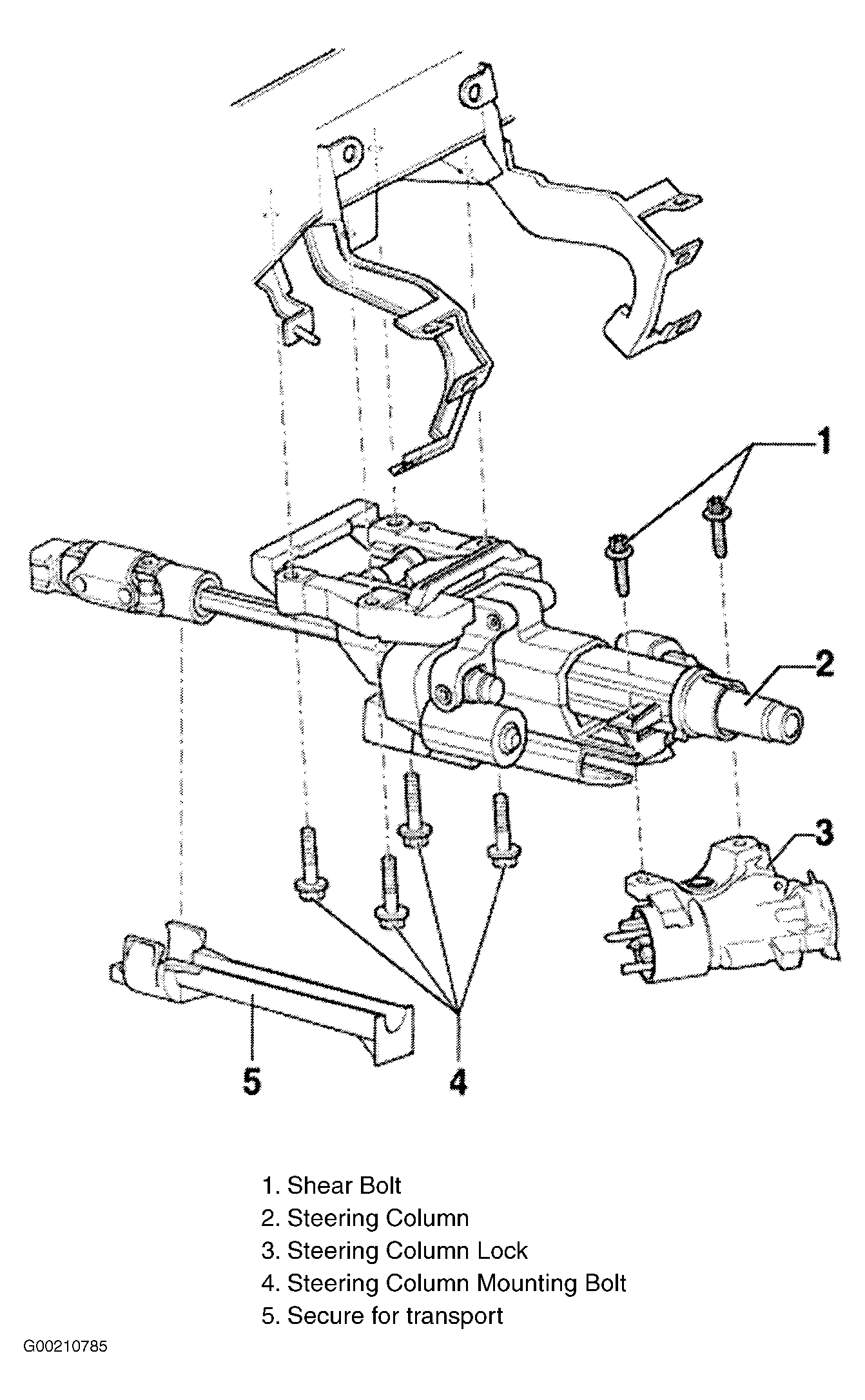 1
2
3
5
4

1. Shear Bolt
2. Steering Column
3. Steering Column Lock
4. Steering Column Mounting Bolt
5. Secure for transport

G00210785