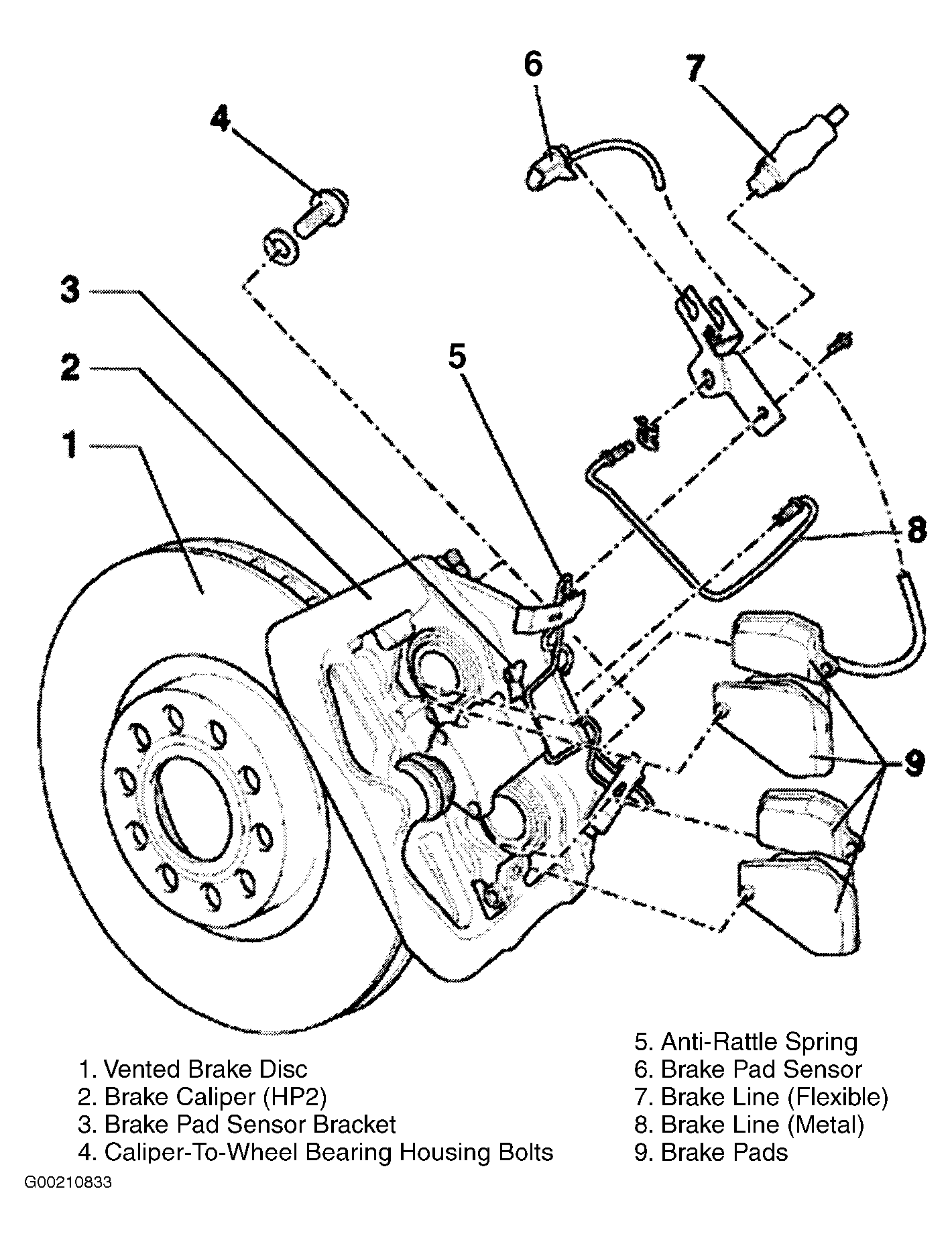 6
7
4
3
2
5
1
8
9

1. Vented Brake Disc
2. Brake Caliper (HP2)
3. Brake Pad Sensor Bracket
4. Caliper-To-Wheel Bearing Housing Bolts

5. Anti-Rattle Spring
6. Brake Pad Sensor
7. Brake Line (Flexible)
8. Brake Line (Metal)
9. Brake Pads

G00210833