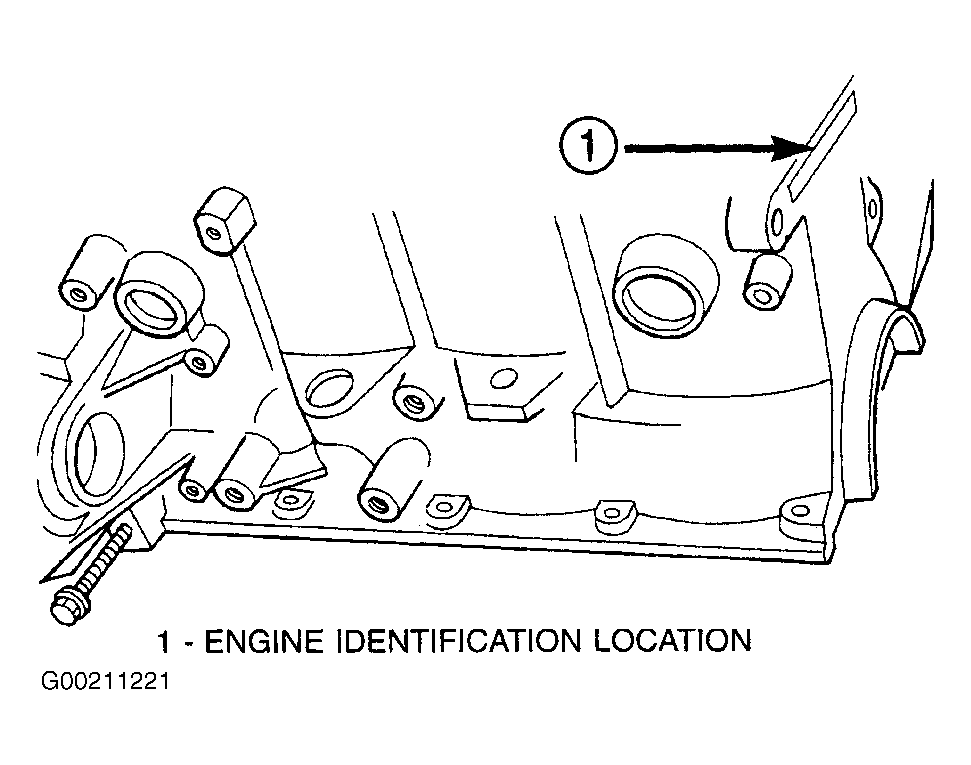 1

1 - ENGINE IDENTIFICATION LOCATION

G00211221