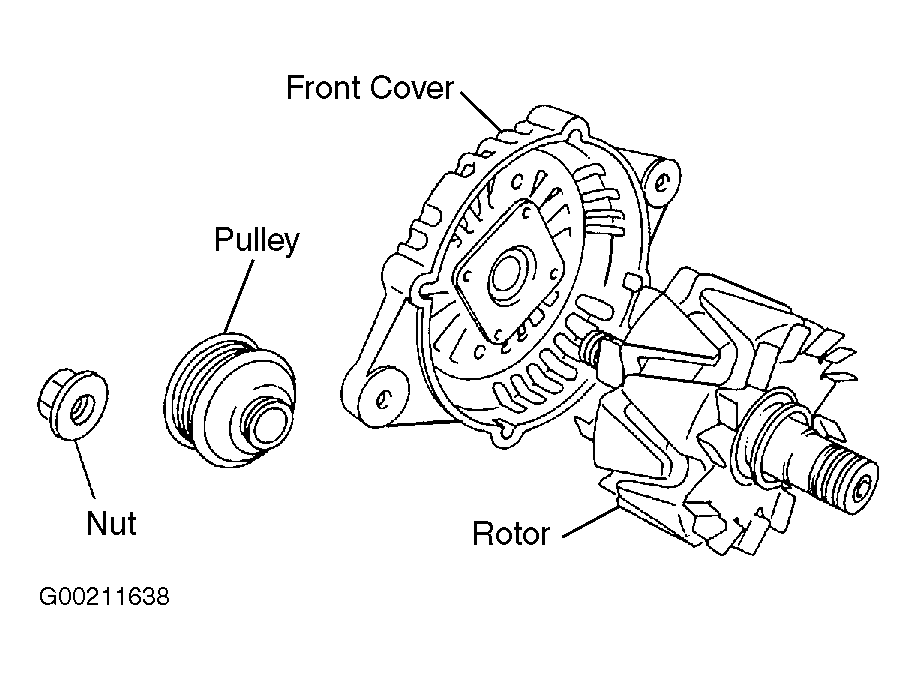 Front Cover

Pulley

Nut

Rotor

G00211638