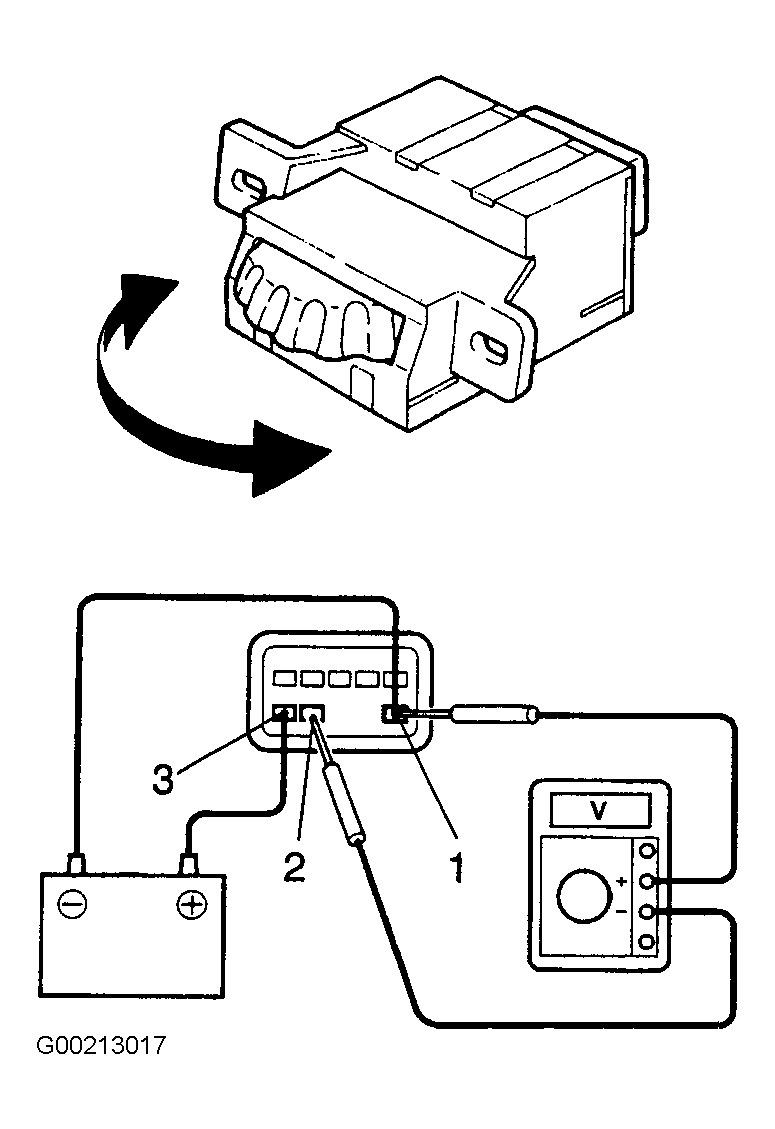 3
2
1
V
+
−
⊖
⊕
G00213017