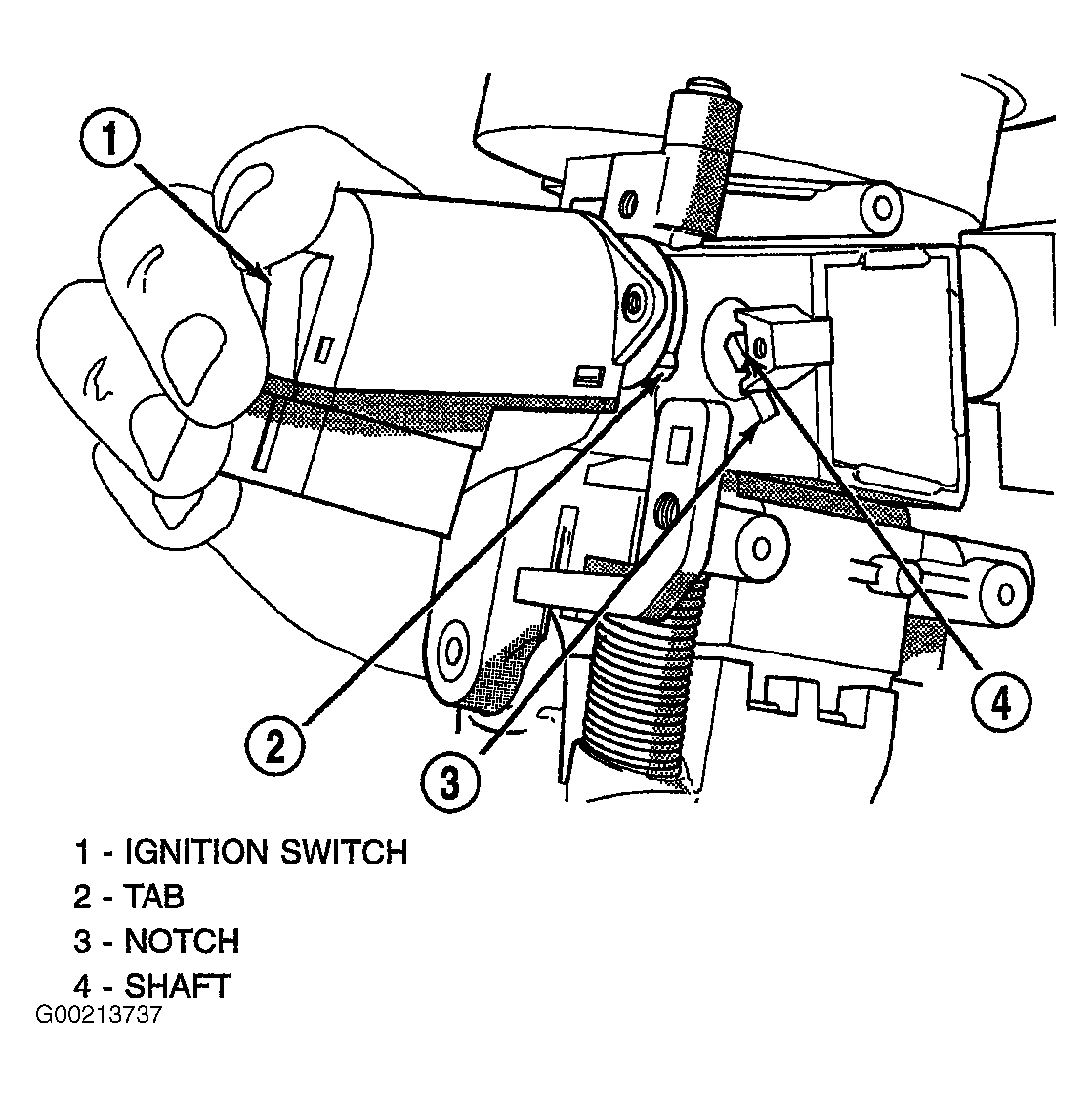 1

2

3

4

1 - IGNITION SWITCH
2 - TAB
3 - NOTCH
4 - SHAFT
G00213737