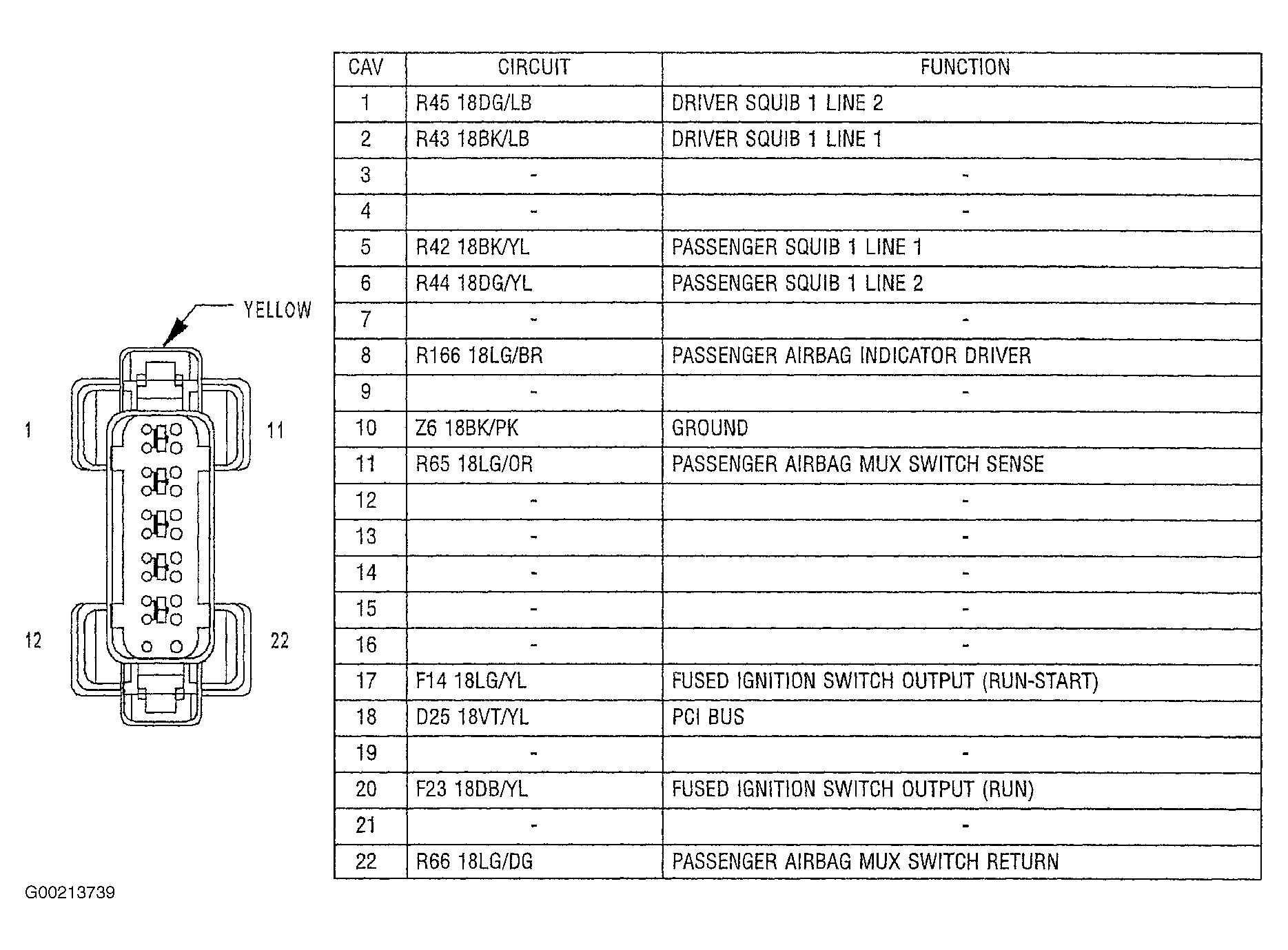 YELLOW

1

11

12

22

| CAV | CIRCUIT | FUNCTION |
|---|---|---|
| 1 | R45 18DG/LB | DRIVER SQUIB 1 LINE 2 |
| 2 | R43 18BK/LB | DRIVER SQUIB 1 LINE 1 |
| 3 | - | - |
| 4 | - | - |
| 5 | R42 18BK/YL | PASSENGER SQUIB 1 LINE 1 |
| 6 | R44 18DG/YL | PASSENGER SQUIB 1 LINE 2 |
| 7 | - | - |
| 8 | R166 18LG/BR | PASSENGER AIRBAG INDICATOR DRIVER |
| 9 | - | - |
| 10 | Z6 18BK/PK | GROUND |
| 11 | R65 18LG/OR | PASSENGER AIRBAG MUX SWITCH SENSE |
| 12 | - | - |
| 13 | - | - |
| 14 | - | - |
| 15 | - | - |
| 16 | - | - |
| 17 | F14 18LG/YL | FUSED IGNITION SWITCH OUTPUT (RUN-START) |
| 18 | D25 18VT/YL | PCI BUS |
| 19 | - | - |
| 20 | F23 18DB/YL | FUSED IGNITION SWITCH OUTPUT (RUN) |
| 21 | - | - |
| 22 | R66 18LG/DG | PASSENGER AIRBAG MUX SWITCH RETURN |

G00213739