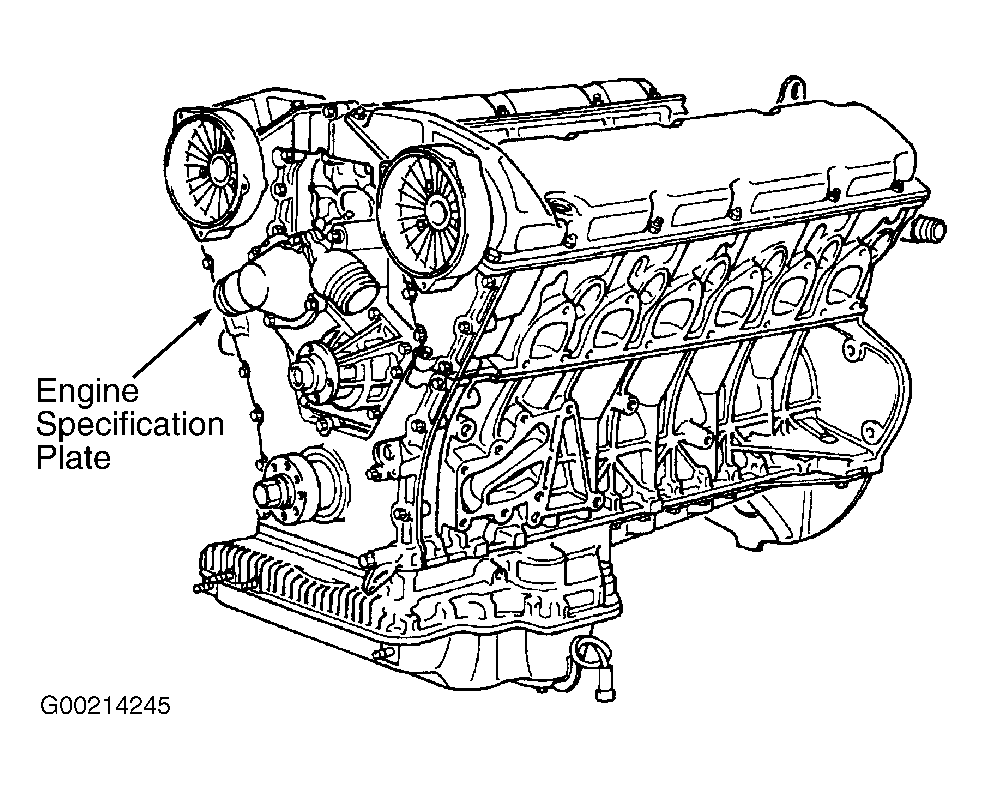 Engine Specification Plate

G00214245