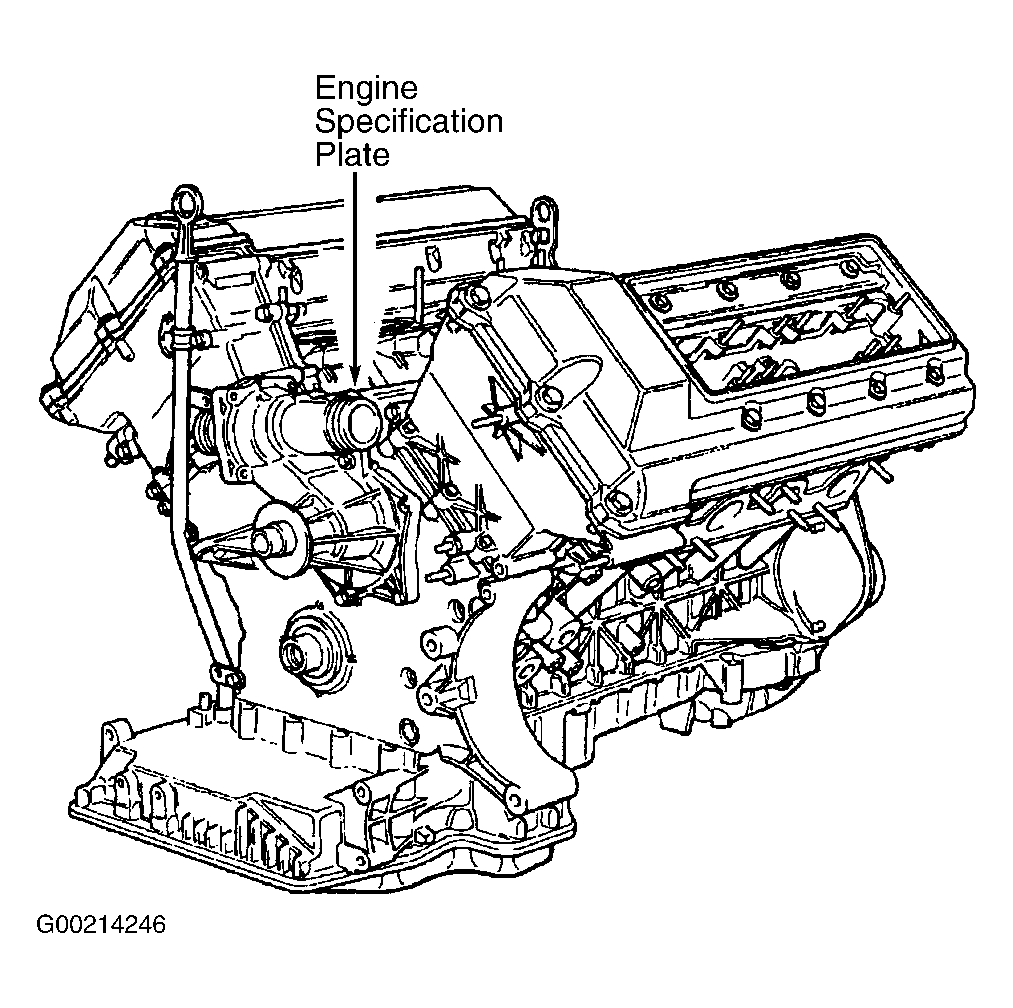 Engine Specification Plate

G00214246