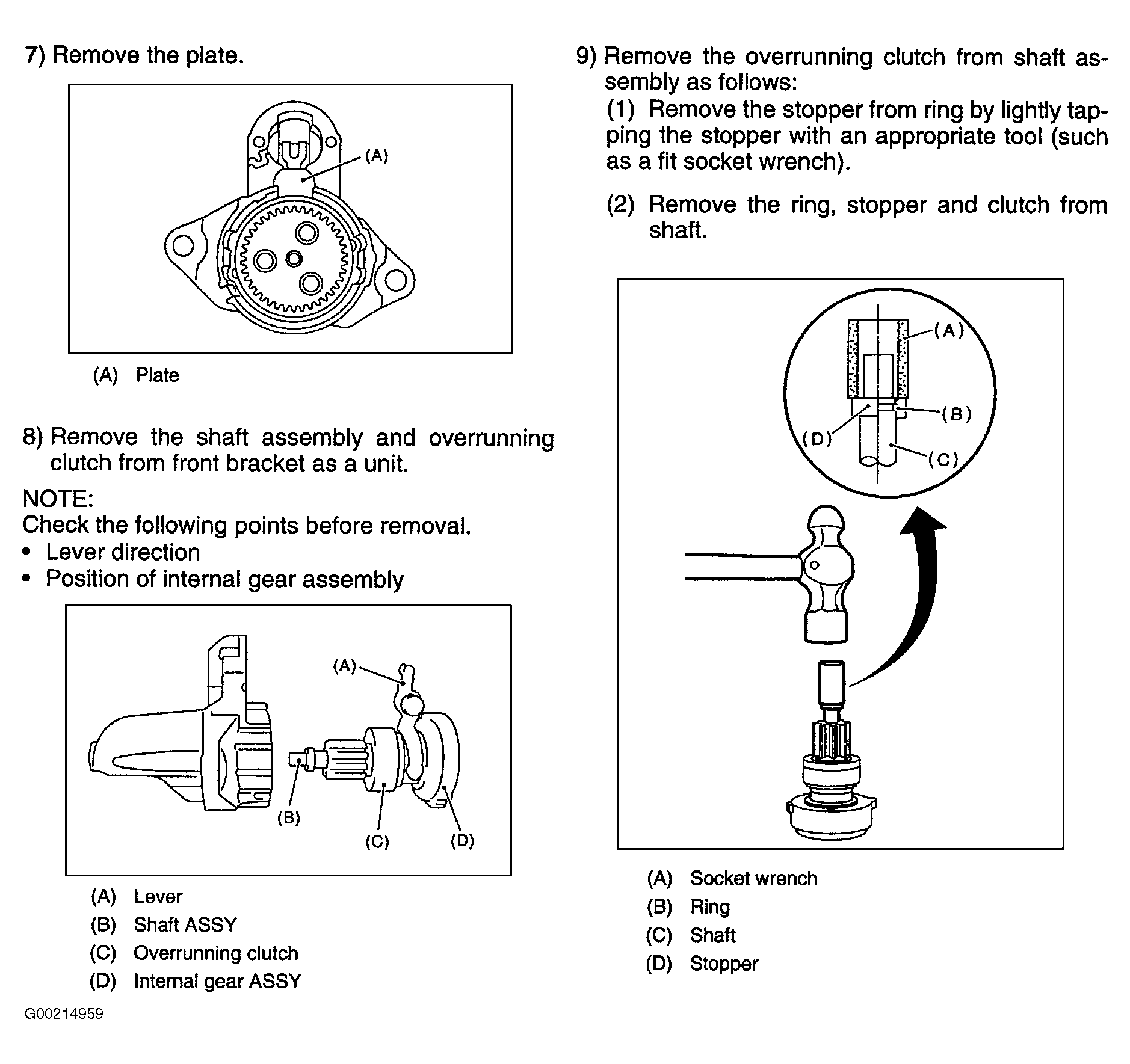 7) Remove the plate.

(A)

(A) Plate

8) Remove the shaft assembly and overrunning clutch from front bracket as a unit.

NOTE:
Check the following points before removal.
• Lever direction
• Position of internal gear assembly

(A)
(B)
(C)
(D)

(A) Lever
(B) Shaft ASSY
(C) Overrunning clutch
(D) Internal gear ASSY

G00214959

9) Remove the overrunning clutch from shaft assembly as follows:
(1) Remove the stopper from ring by lightly tapping the stopper with an appropriate tool (such as a fit socket wrench).

(2) Remove the ring, stopper and clutch from shaft.

(A)
(B)
(D)
(C)

(A) Socket wrench
(B) Ring
(C) Shaft
(D) Stopper