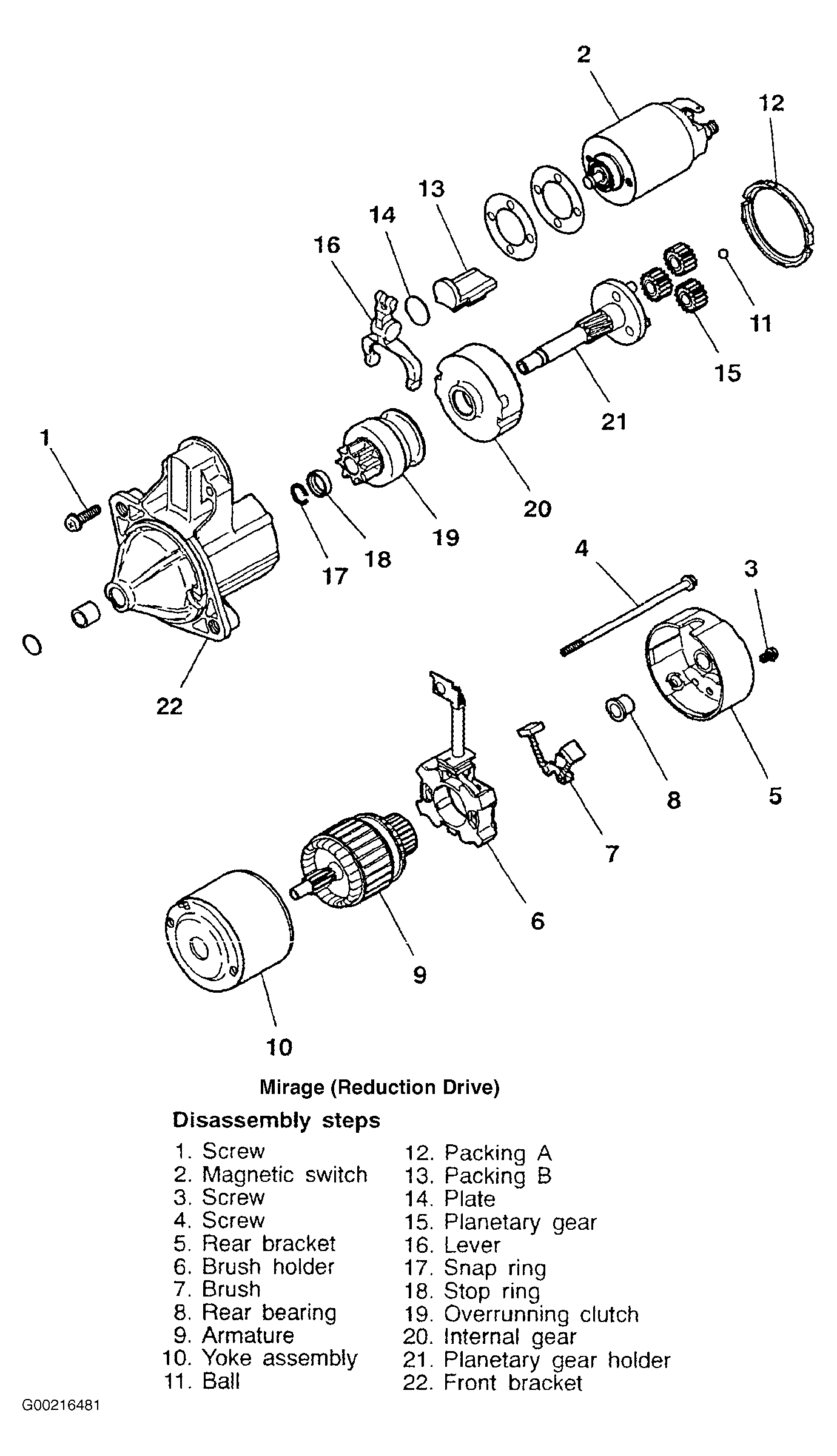 2
12
13
14
16
11
15
21
1
20
19
18
17
4
3
22
8
5
7
6
9
10

Mirage (Reduction Drive)

Disassembly steps

1. Screw
2. Magnetic switch
3. Screw
4. Screw
5. Rear bracket
6. Brush holder
7. Brush
8. Rear bearing
9. Armature
10. Yoke assembly
11. Ball

12. Packing A
13. Packing B
14. Plate
15. Planetary gear
16. Lever
17. Snap ring
18. Stop ring
19. Overrunning clutch
20. Internal gear
21. Planetary gear holder
22. Front bracket

G00216481