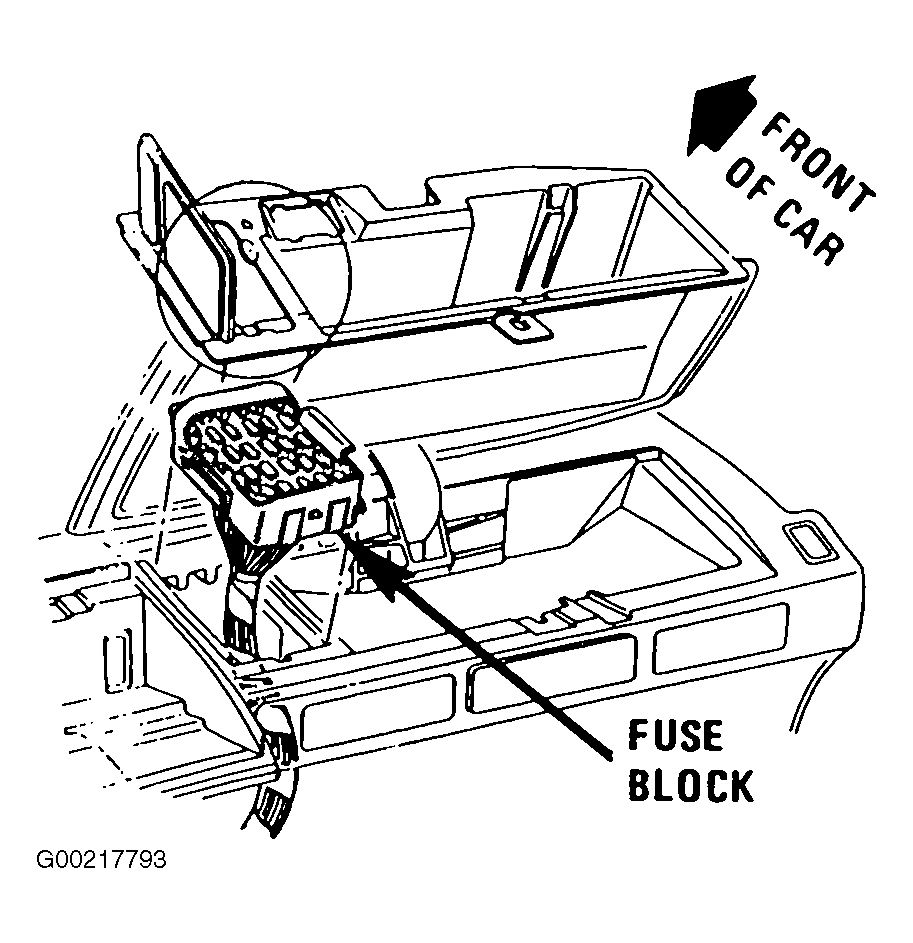 FRONT OF CAR

FUSE BLOCK

G00217793