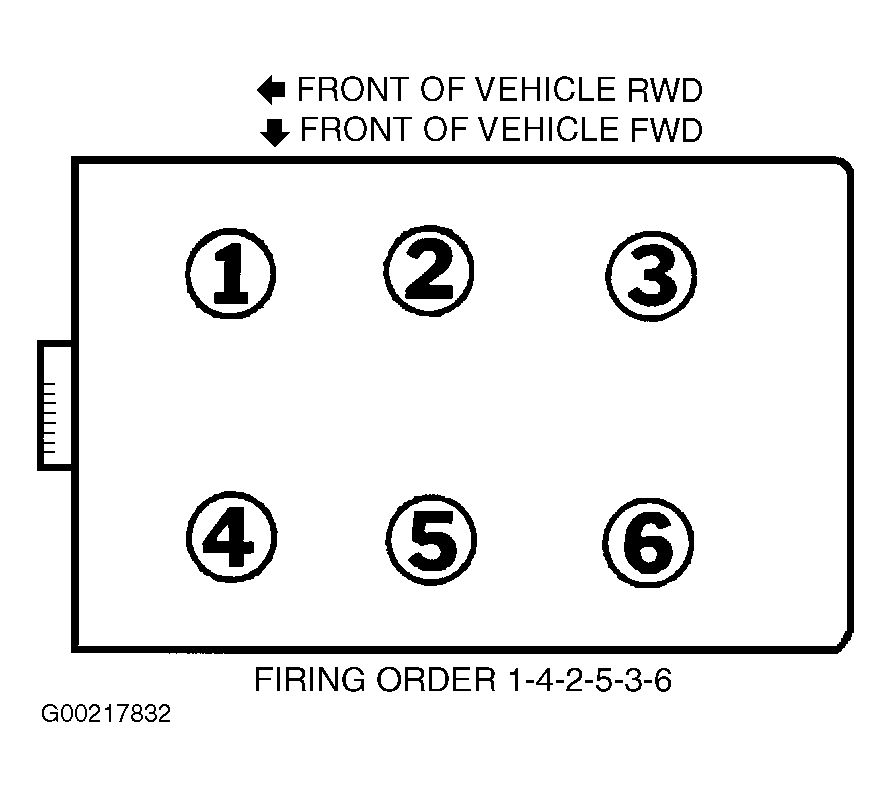 FRONT OF VEHICLE RWD
FRONT OF VEHICLE FWD

1 2 3

4 5 6

FIRING ORDER 1-4-2-5-3-6

G00217832