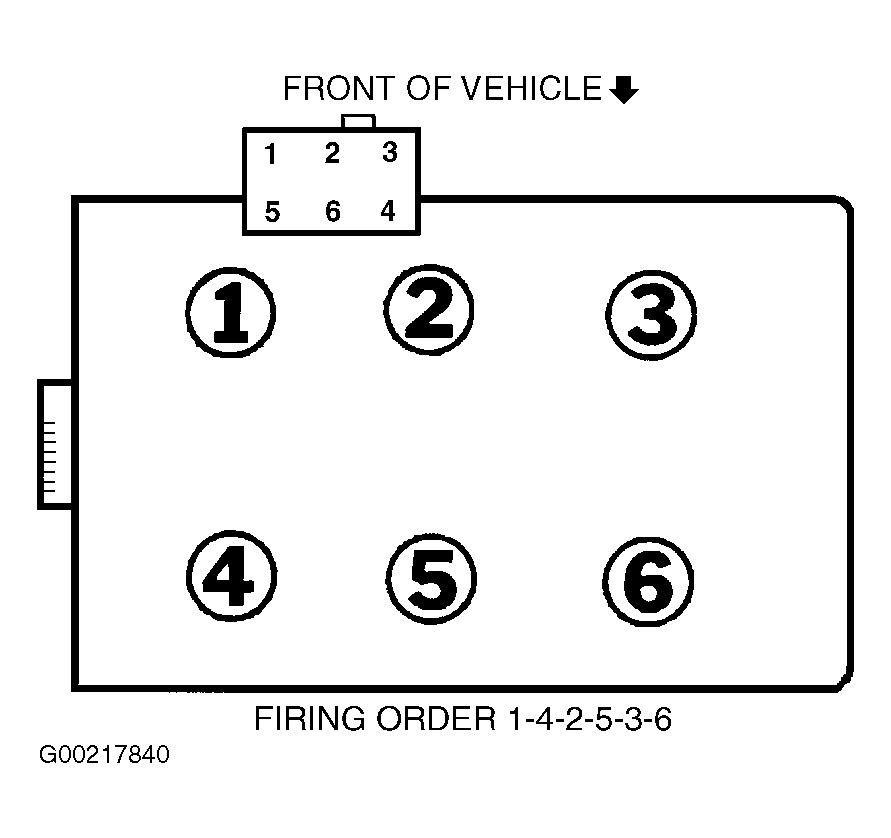 FRONT OF VEHICLE

1 2 3
5 6 4

1 2 3

4 5 6

FIRING ORDER 1-4-2-5-3-6

G00217840