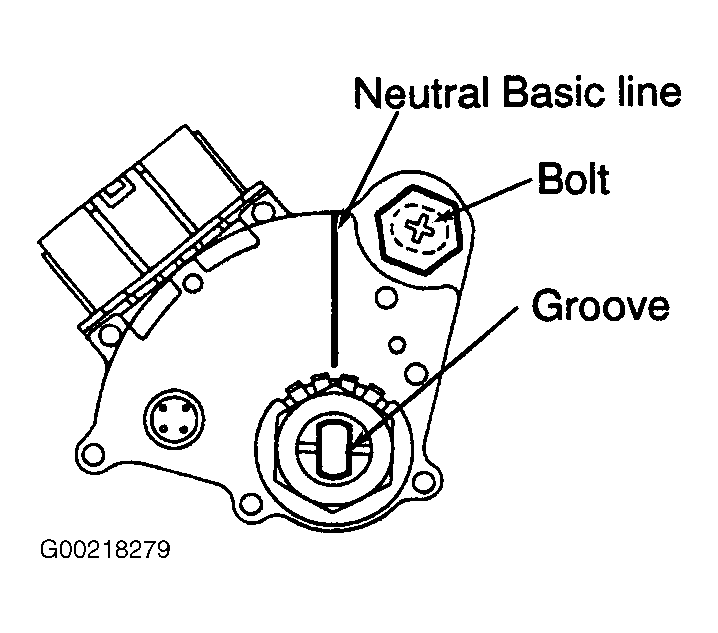 Neutral Basic line

Bolt

Groove

G00218279