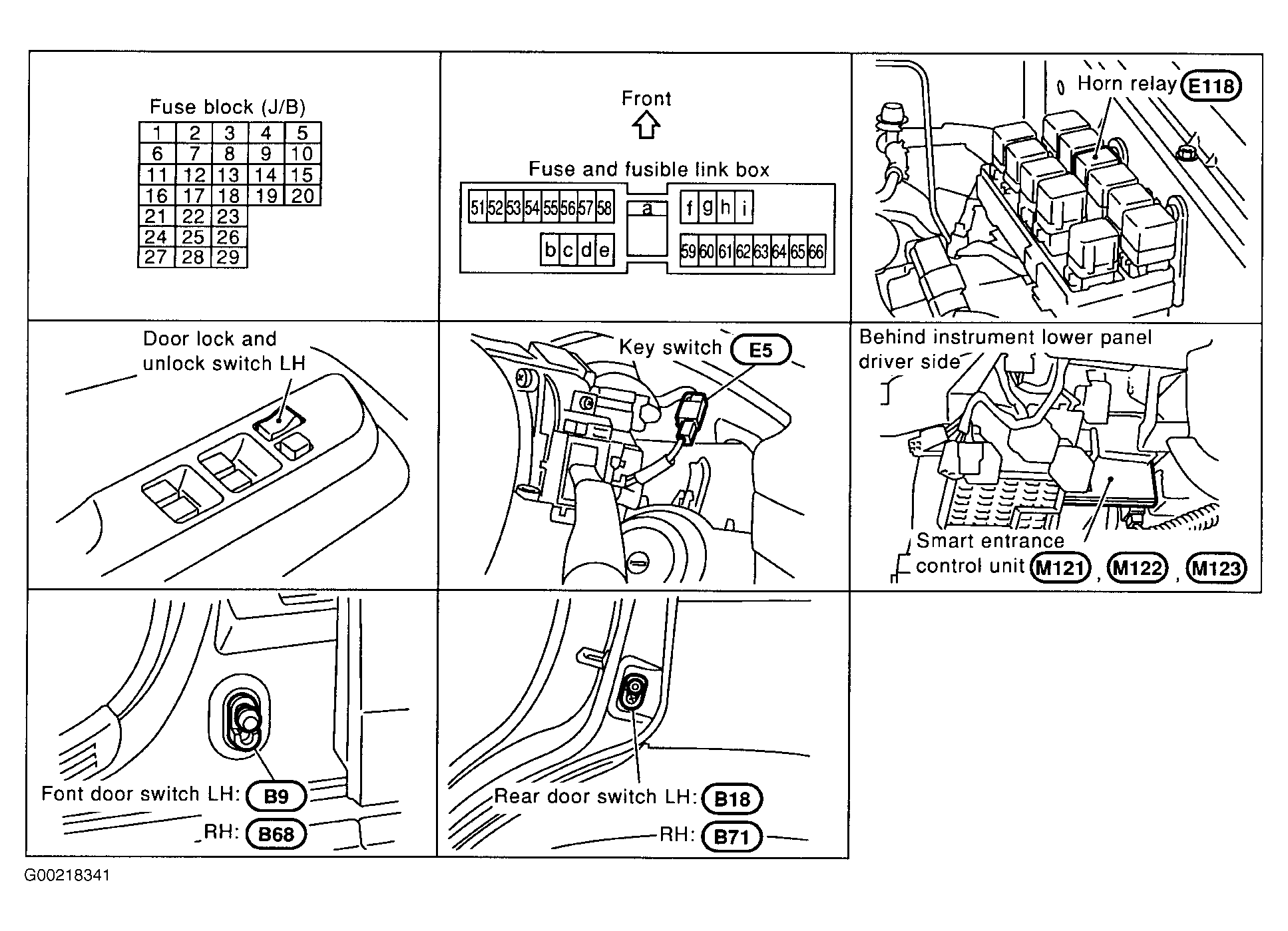 Fuse block (J/B)

| 1 | 2 | 3 | 4 | 5 |
|---|---|---|---|---|
| 6 | 7 | 8 | 9 | 10 |
| 11 | 12 | 13 | 14 | 15 |
| 16 | 17 | 18 | 19 | 20 |
| 21 | 22 | 23 | | |
| 24 | 25 | 26 | | |
| 27 | 28 | 29 | | |

Front

Fuse and fusible link box

51 52 53 54 55 56 57 58

a

f g h i

b c d e

59 60 61 62 63 64 65 66

Horn relay E118

Door lock and unlock switch LH

Key switch E5

Behind instrument lower panel driver side

Smart entrance control unit M121, M122, M123

Font door switch LH: B9

RH: B68

Rear door switch LH: B18

RH: B71

G00218341