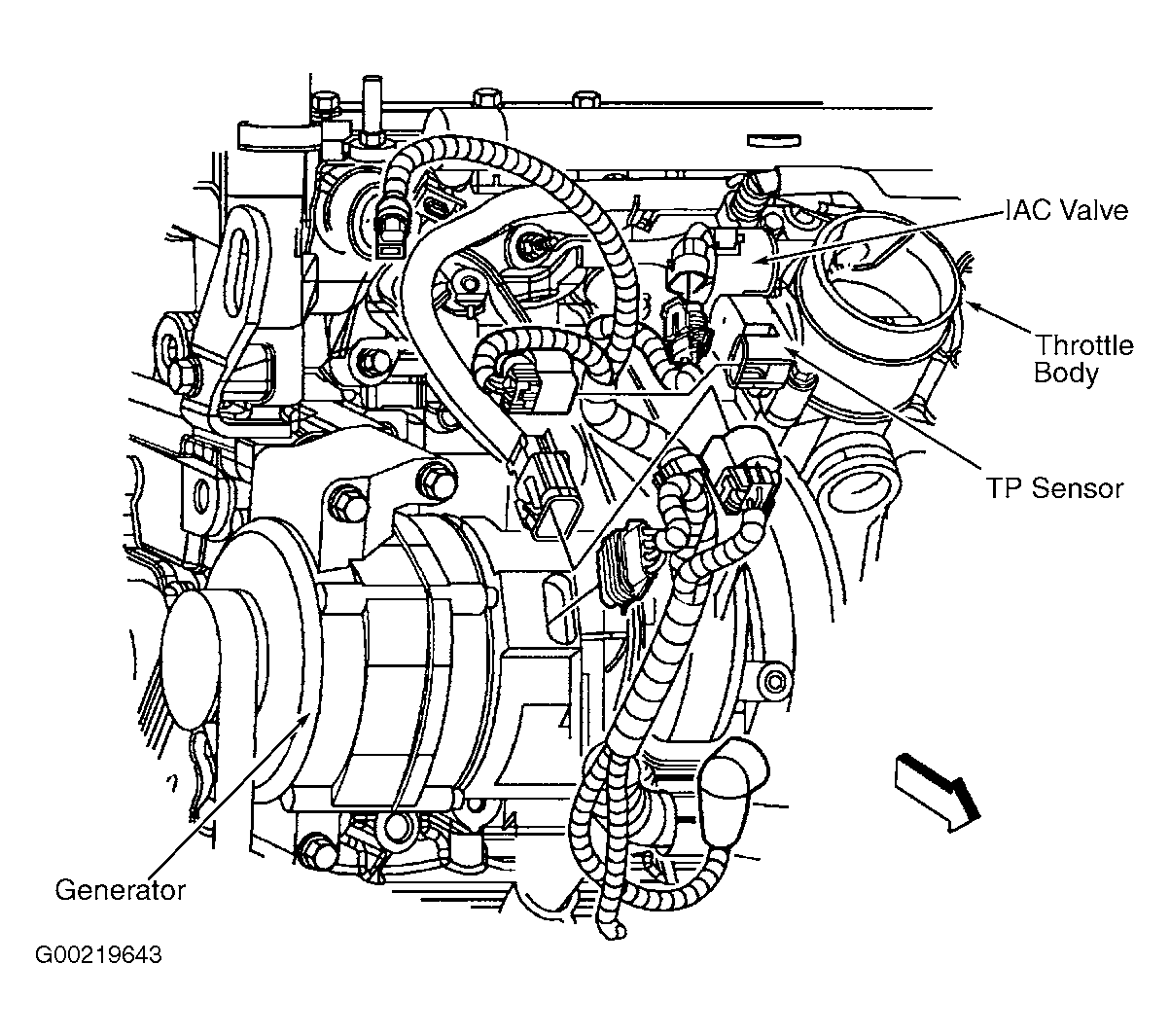 IAC Valve

Throttle Body

TP Sensor

Generator

G00219643