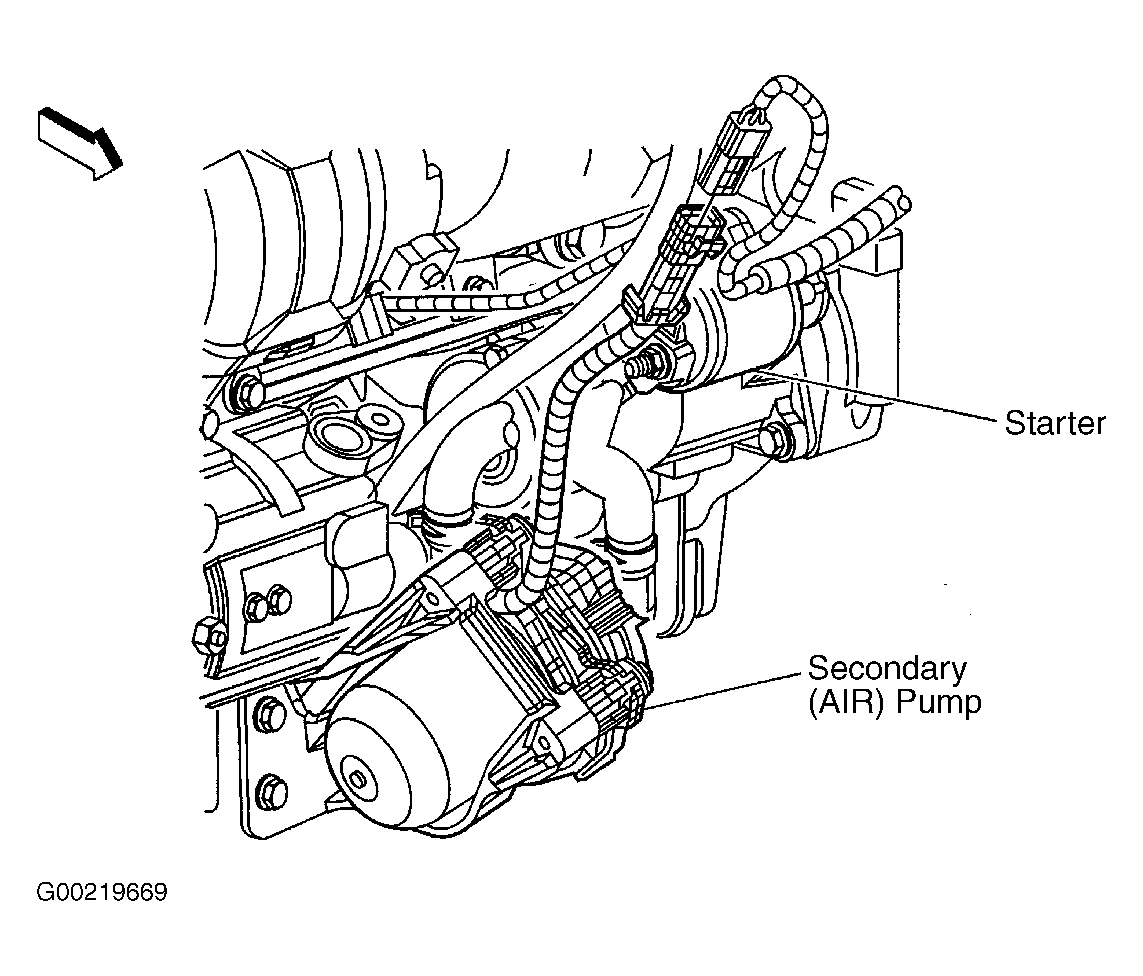 Starter

Secondary
(AIR) Pump

G00219669