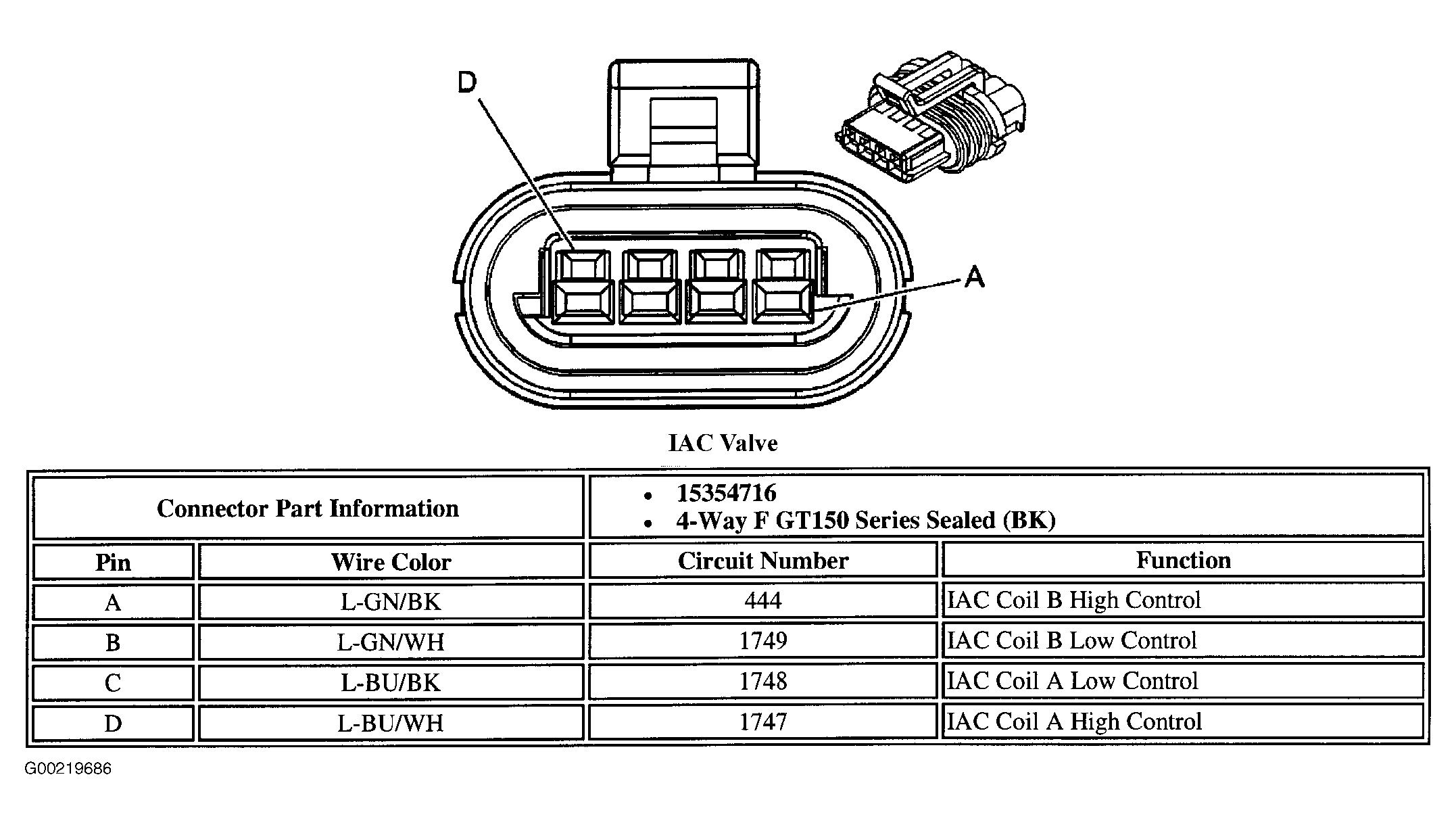 D

A

IAC Valve

| Connector Part Information | | • 15354716 • 4-Way F GT150 Series Sealed (BK) | |
|---|---|---|---|
| Pin | Wire Color | Circuit Number | Function |
| A | L-GN/BK | 444 | IAC Coil B High Control |
| B | L-GN/WH | 1749 | IAC Coil B Low Control |
| C | L-BU/BK | 1748 | IAC Coil A Low Control |
| D | L-BU/WH | 1747 | IAC Coil A High Control |

G00219686