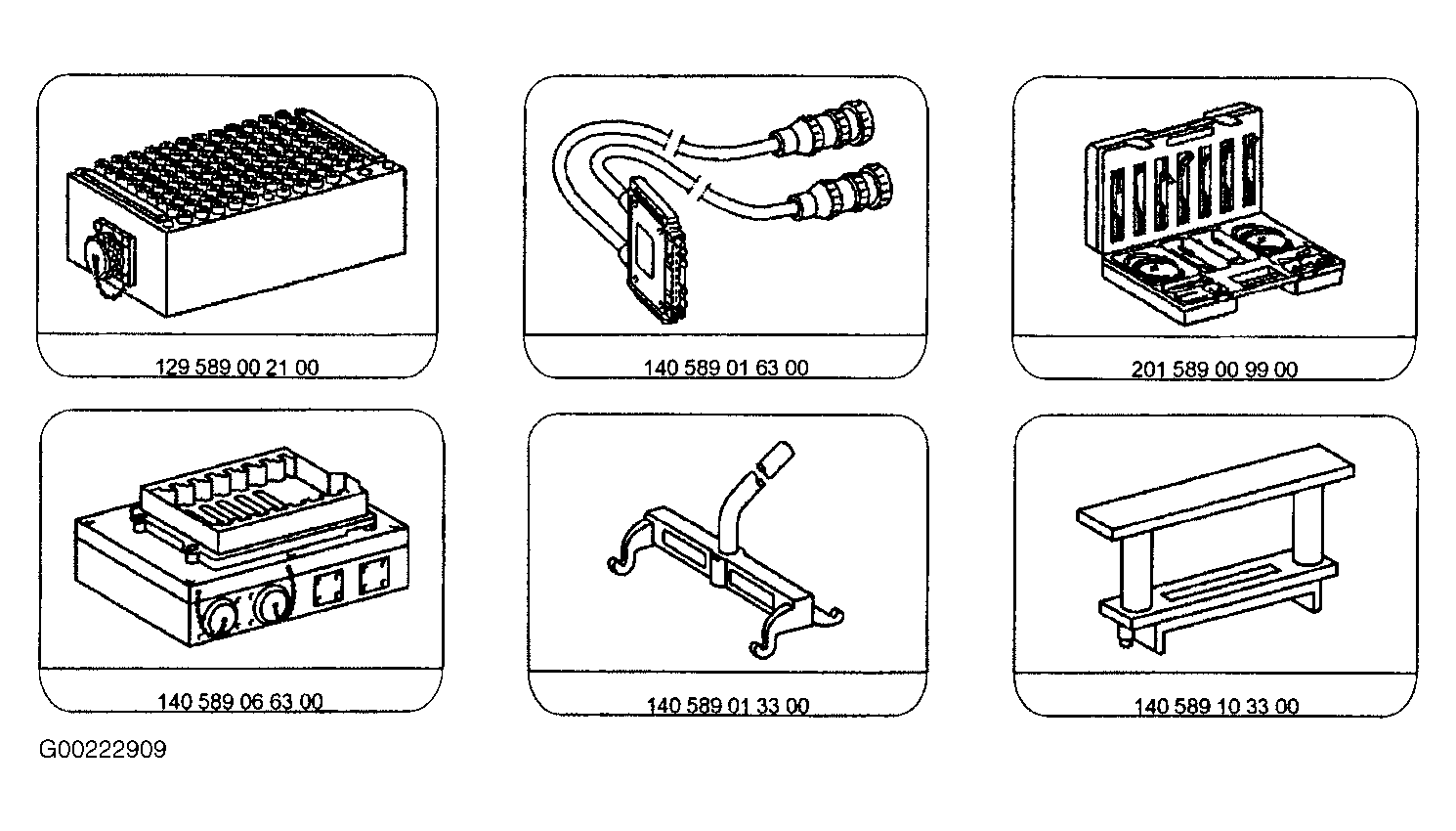 129 589 00 21 00

140 589 01 63 00

201 589 00 99 00

140 589 06 63 00

140 589 01 33 00

140 589 10 33 00

G00222909