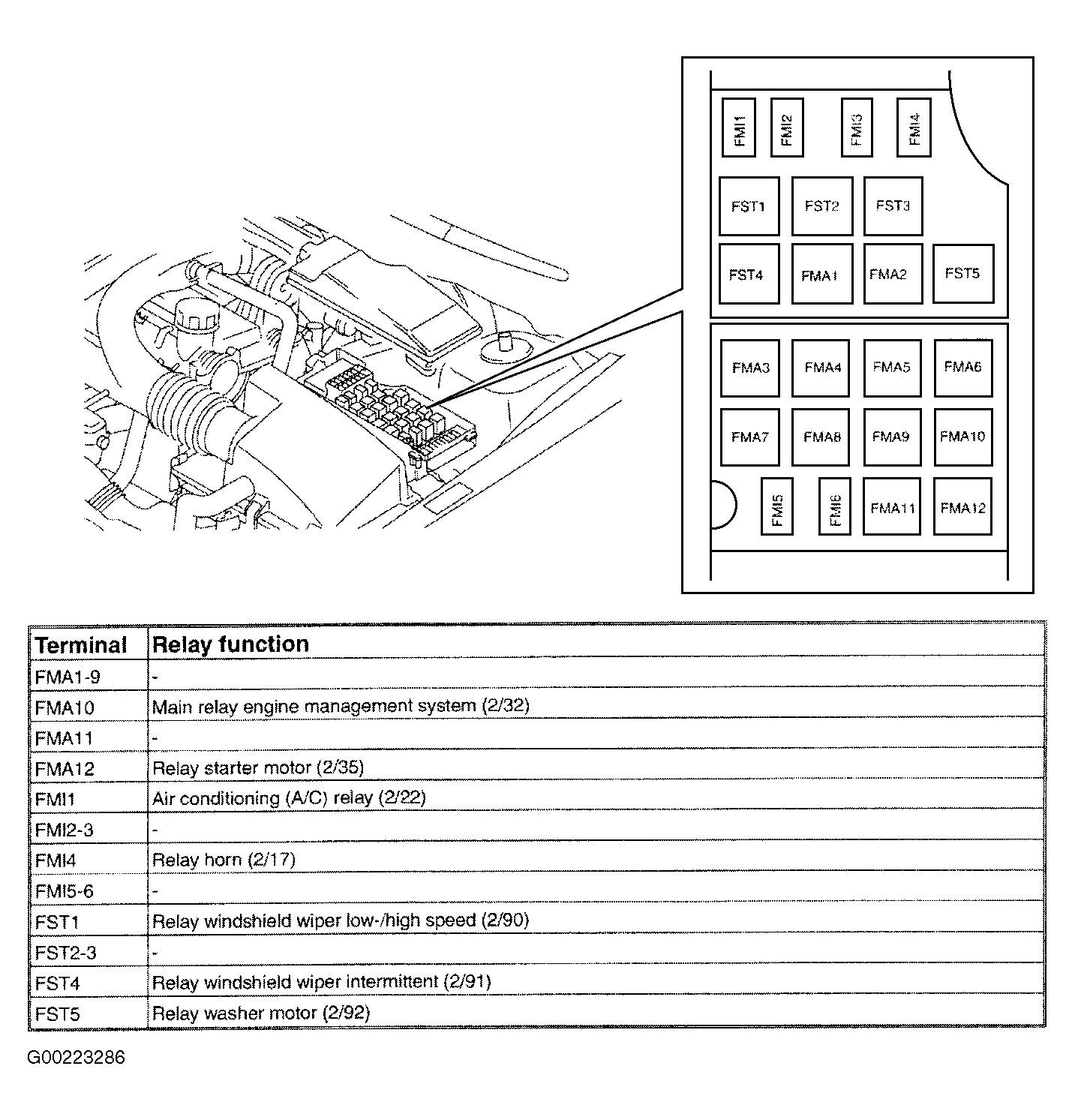 FMI1 FMI2 FMI3 FMI4

FST1 FST2 FST3

FST4 FMA1 FMA2 FST5

FMA3 FMA4 FMA5 FMA6

FMA7 FMA8 FMA9 FMA10

FMI5 FMI6 FMA11 FMA12

| Terminal | Relay function |
|---|---|
| FMA1-9 | - |
| FMA10 | Main relay engine management system (2/32) |
| FMA11 | - |
| FMA12 | Relay starter motor (2/35) |
| FMI1 | Air conditioning (A/C) relay (2/22) |
| FMI2-3 | - |
| FMI4 | Relay horn (2/17) |
| FMI5-6 | - |
| FST1 | Relay windshield wiper low-/high speed (2/90) |
| FST2-3 | - |
| FST4 | Relay windshield wiper intermittent (2/91) |
| FST5 | Relay washer motor (2/92) |

G00223286