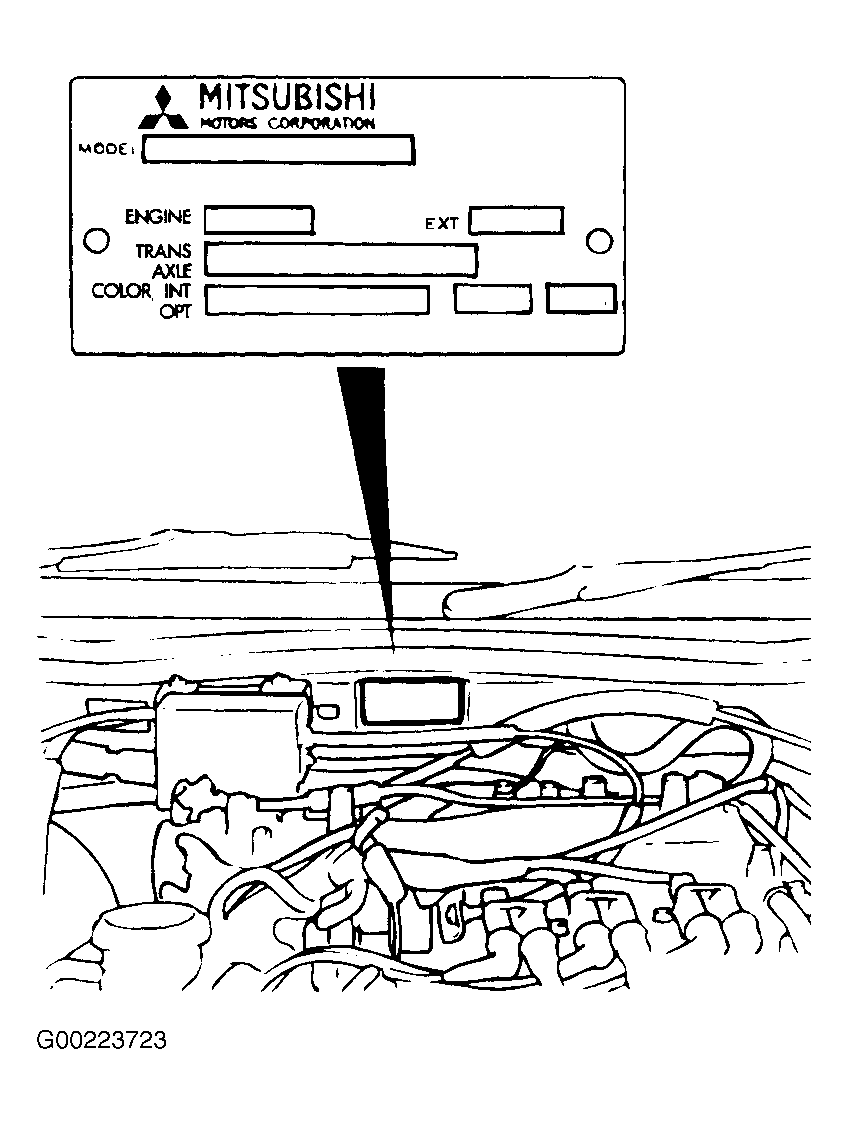 MITSUBISHI
MOTORS CORPORATION

MODEL

ENGINE

EXT

TRANS
AXLE

COLOR, INT
OPT

G00223723