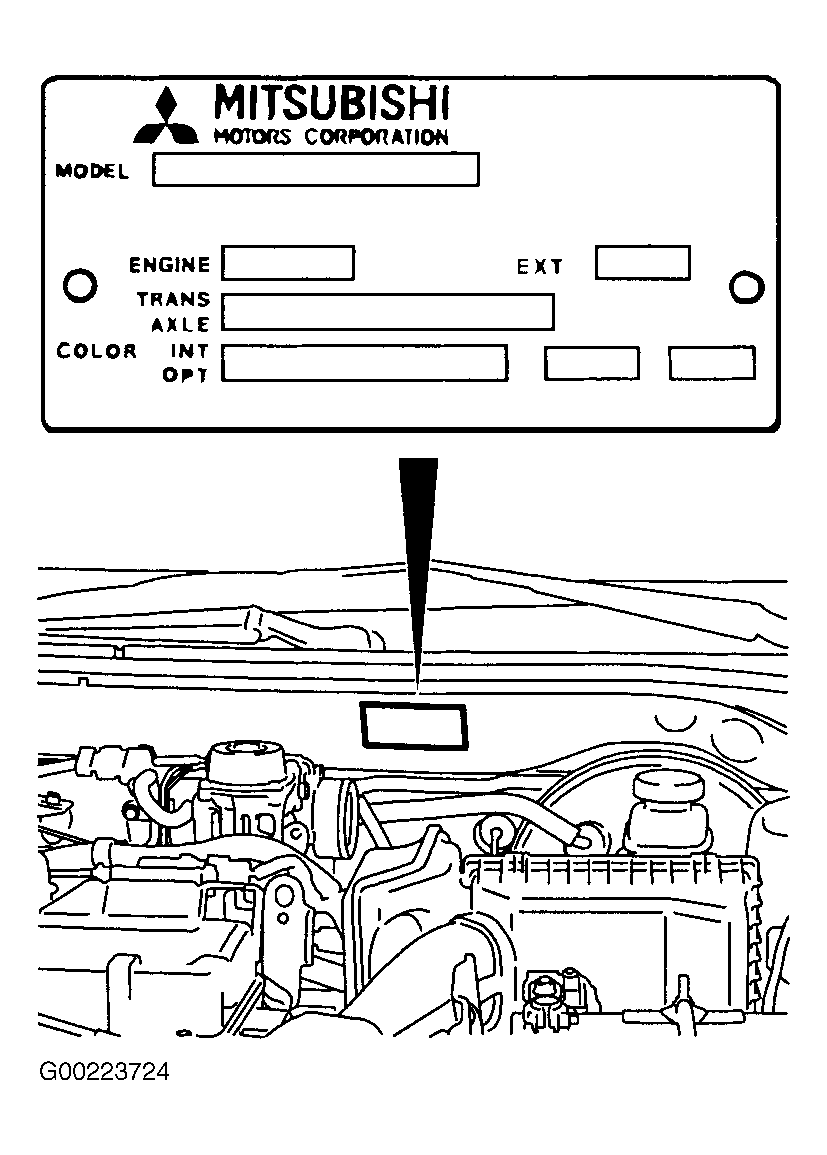 MITSUBISHI
MOTORS CORPORATION

MODEL

ENGINE

EXT

TRANS
AXLE

COLOR INT
OPT

G00223724