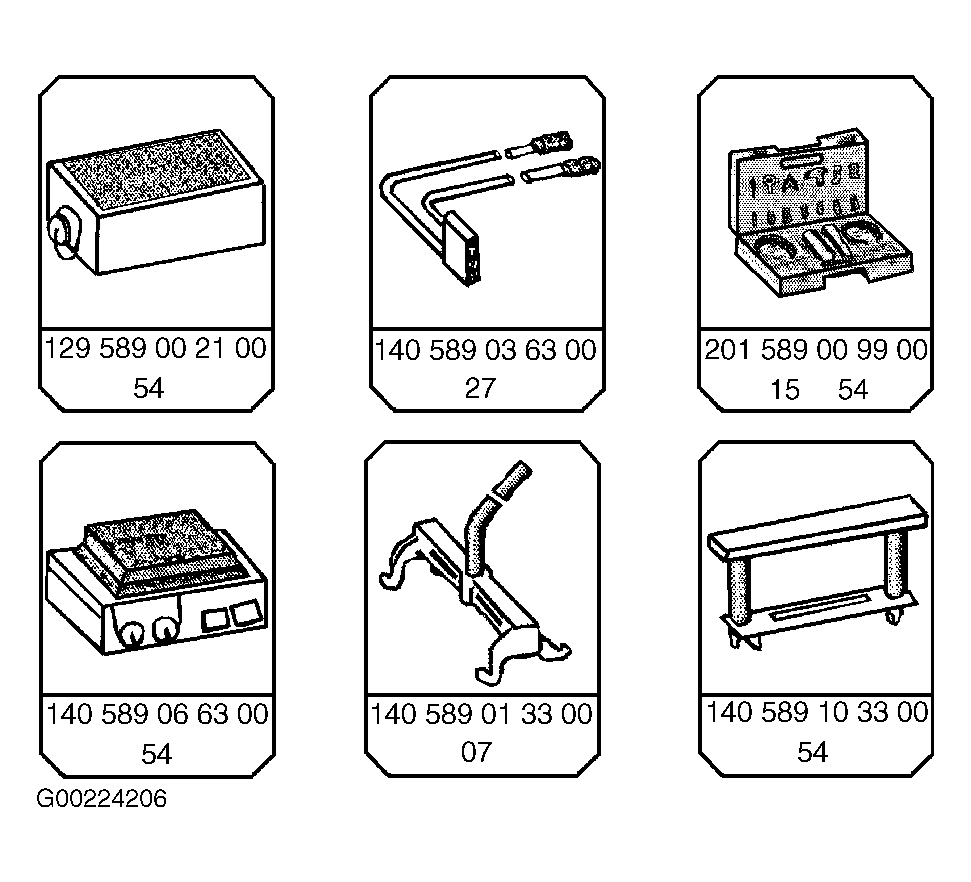 129 589 00 21 00
54

140 589 03 63 00
27

201 589 00 99 00
15 54

140 589 06 63 00
54

140 589 01 33 00
07

140 589 10 33 00
54

G00224206