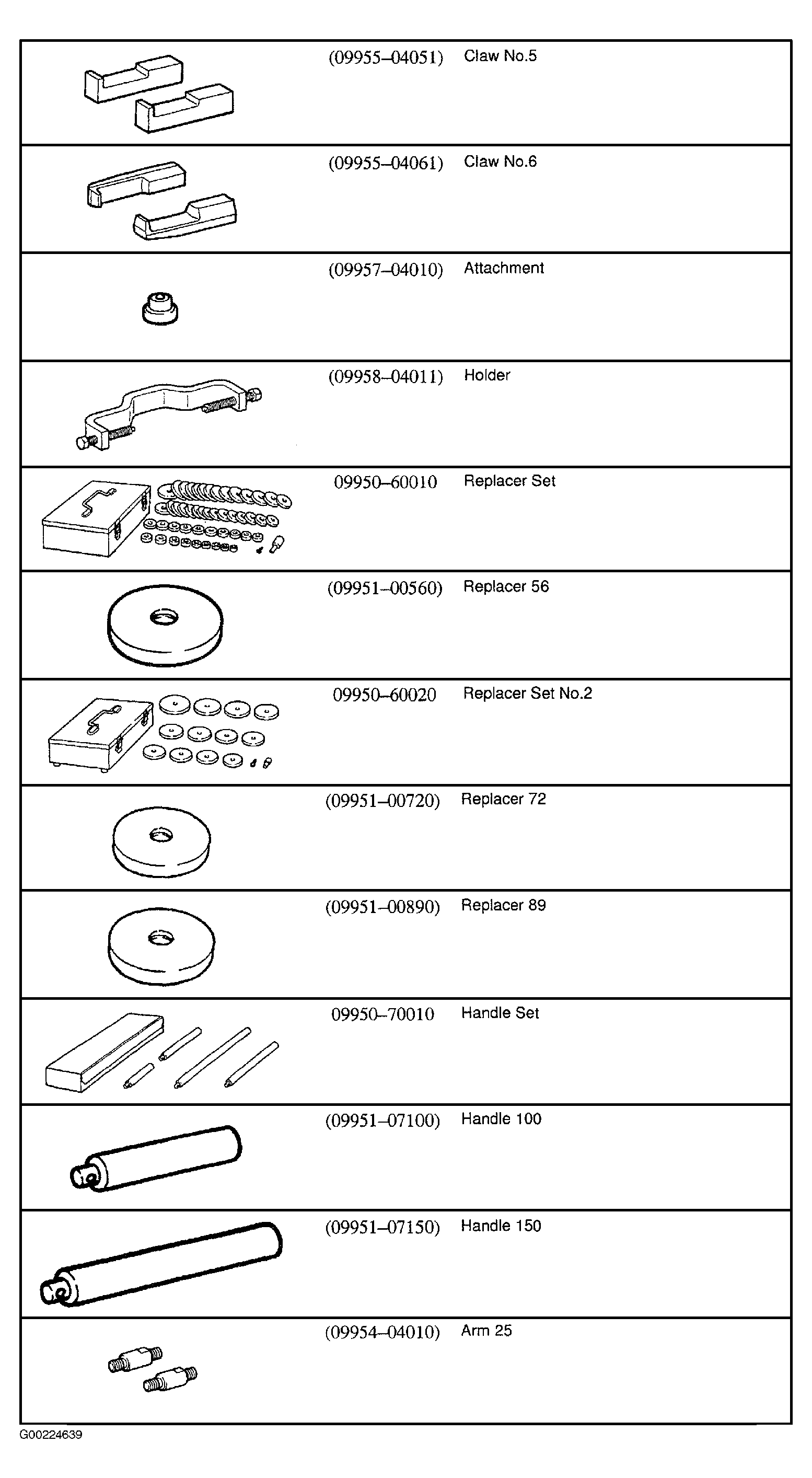 |  |  |  |
|---|---|---|
|  | (09955–04051) | Claw No.5 |
|  | (09955–04061) | Claw No.6 |
|  | (09957–04010) | Attachment |
|  | (09958–04011) | Holder |
|  | 09950–60010 | Replacer Set |
|  | (09951–00560) | Replacer 56 |
|  | 09950–60020 | Replacer Set No.2 |
|  | (09951–00720) | Replacer 72 |
|  | (09951–00890) | Replacer 89 |
|  | 09950–70010 | Handle Set |
|  | (09951–07100) | Handle 100 |
|  | (09951–07150) | Handle 150 |
|  | (09954–04010) | Arm 25 |

G00224639