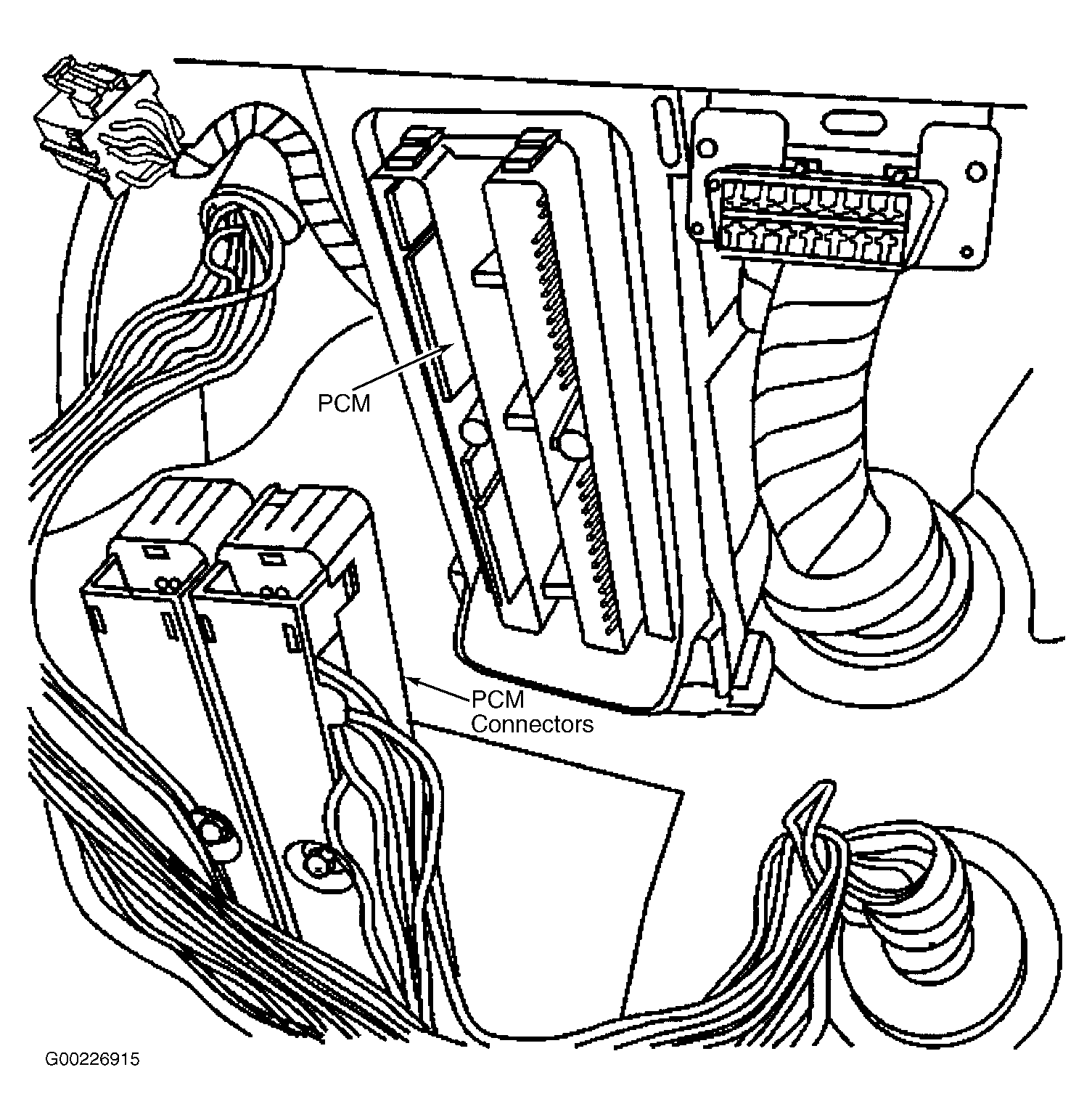 PCM

PCM Connectors

G00226915