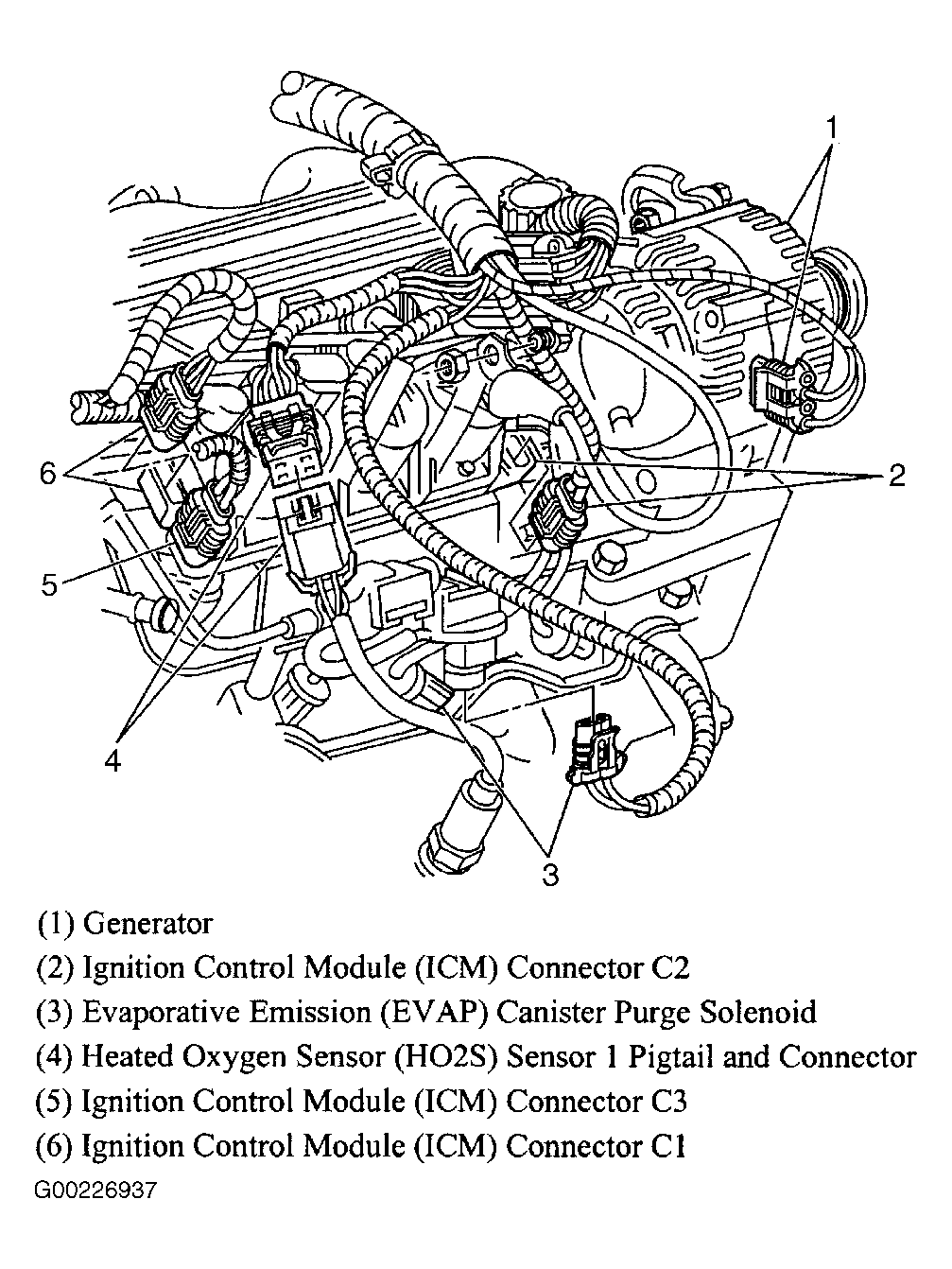 1
6
2
5
4
3

(1) Generator
(2) Ignition Control Module (ICM) Connector C2
(3) Evaporative Emission (EVAP) Canister Purge Solenoid
(4) Heated Oxygen Sensor (HO2S) Sensor 1 Pigtail and Connector
(5) Ignition Control Module (ICM) Connector C3
(6) Ignition Control Module (ICM) Connector C1
G00226937