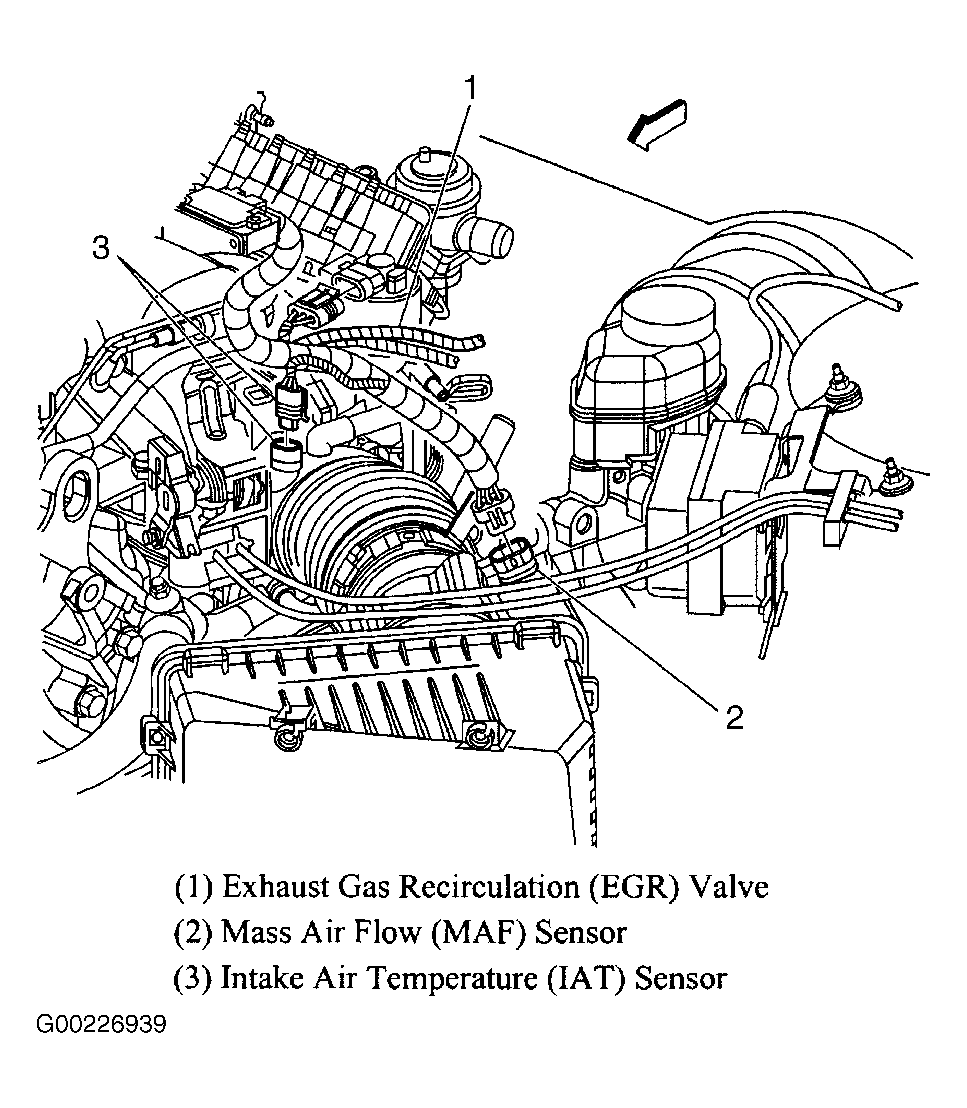 1

3

2

(1) Exhaust Gas Recirculation (EGR) Valve
(2) Mass Air Flow (MAF) Sensor
(3) Intake Air Temperature (IAT) Sensor

G00226939