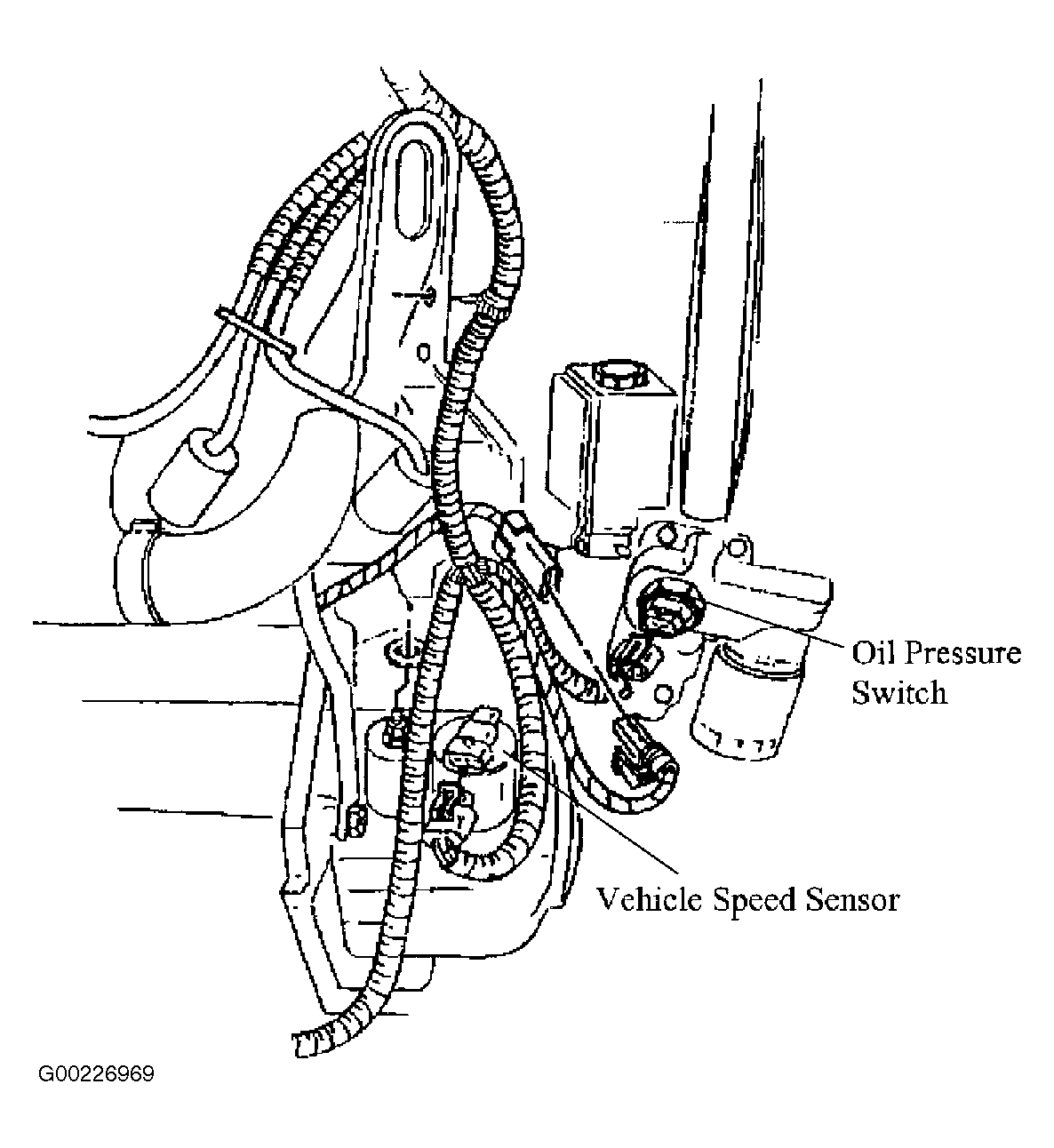 Oil Pressure Switch

Vehicle Speed Sensor

G00226969