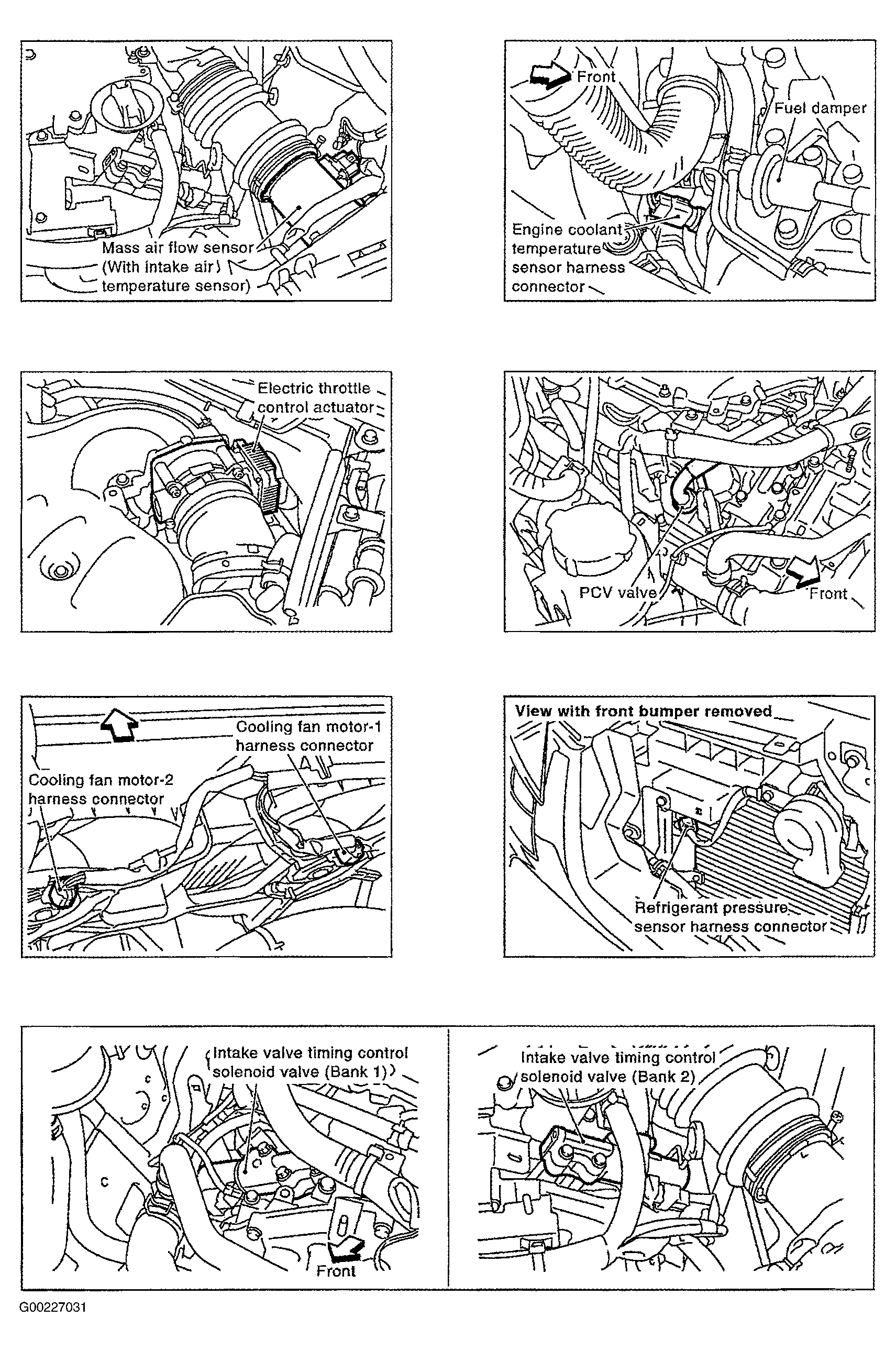 Mass air flow sensor (With intake air temperature sensor)

Front
Fuel damper
Engine coolant temperature sensor harness connector

Electric throttle control actuator

PCV valve
Front

Cooling fan motor-1 harness connector
Cooling fan motor-2 harness connector

View with front bumper removed
Refrigerant pressure sensor harness connector

Intake valve timing control solenoid valve (Bank 1)
Front

Intake valve timing control solenoid valve (Bank 2)

G00227031