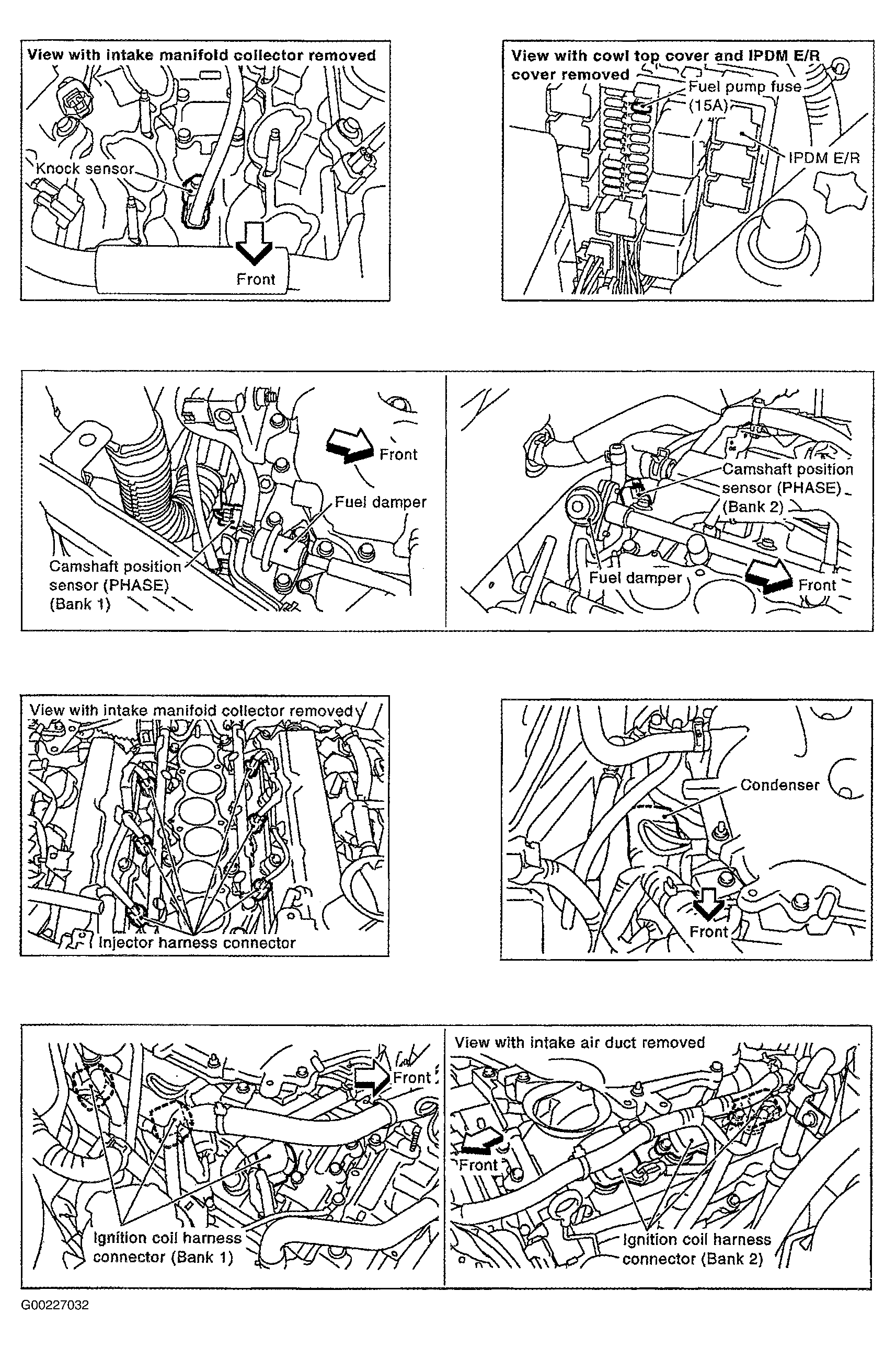 View with intake manifold collector removed

Knock sensor

Front

View with cowl top cover and IPDM E/R cover removed

Fuel pump fuse (15A)

IPDM E/R

Front

Fuel damper

Camshaft position sensor (PHASE) (Bank 1)

Camshaft position sensor (PHASE) (Bank 2)

Fuel damper

Front

View with intake manifold collector removed

Injector harness connector

Condenser

Front

Front

Ignition coil harness connector (Bank 1)

View with intake air duct removed

Front

Ignition coil harness connector (Bank 2)

G00227032