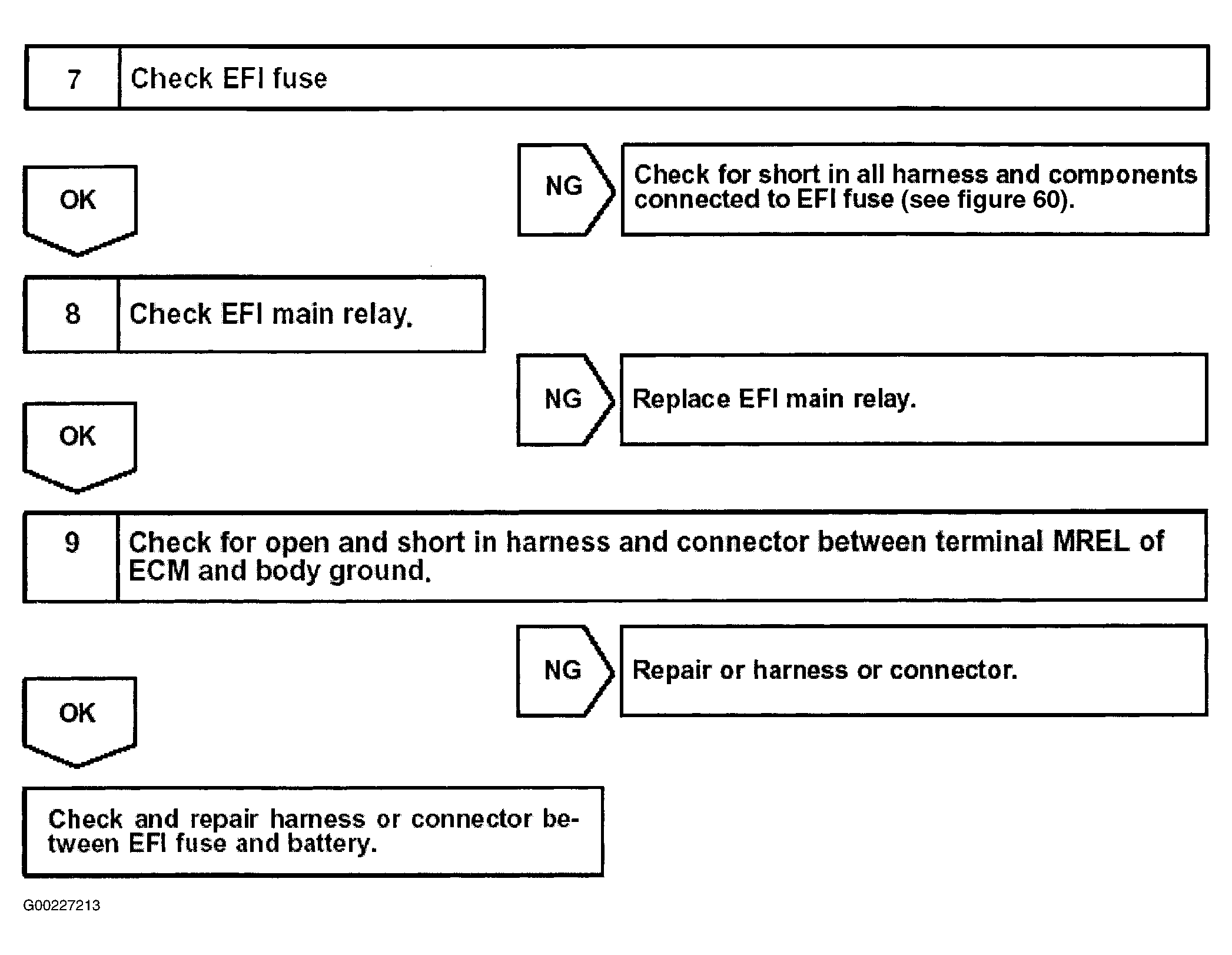 7 Check EFI fuse

NG Check for short in all harness and components connected to EFI fuse (see figure 60).

OK

8 Check EFI main relay.

NG Replace EFI main relay.

OK

9 Check for open and short in harness and connector between terminal MREL of ECM and body ground.

NG Repair or harness or connector.

OK

Check and repair harness or connector between EFI fuse and battery.

G00227213