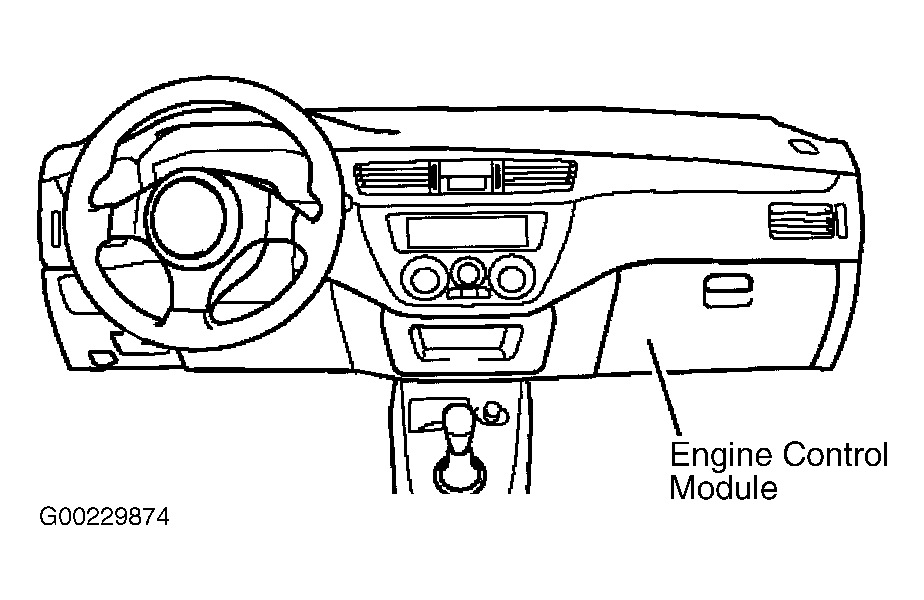 Engine Control Module

G00229874