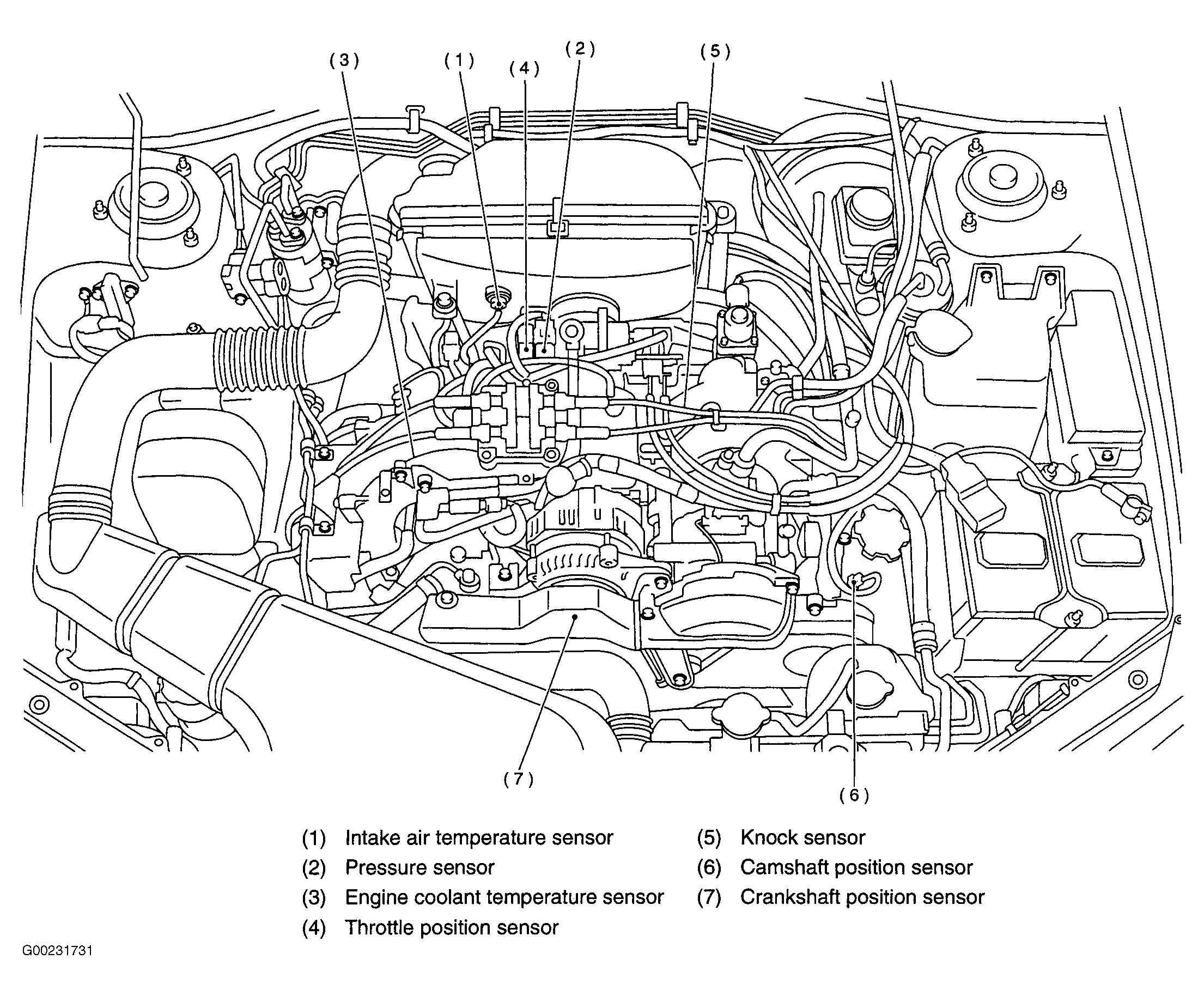 (3) (1) (4) (2) (5)

(7) (6)

(1) Intake air temperature sensor
(2) Pressure sensor
(3) Engine coolant temperature sensor
(4) Throttle position sensor
(5) Knock sensor
(6) Camshaft position sensor
(7) Crankshaft position sensor

G00231731