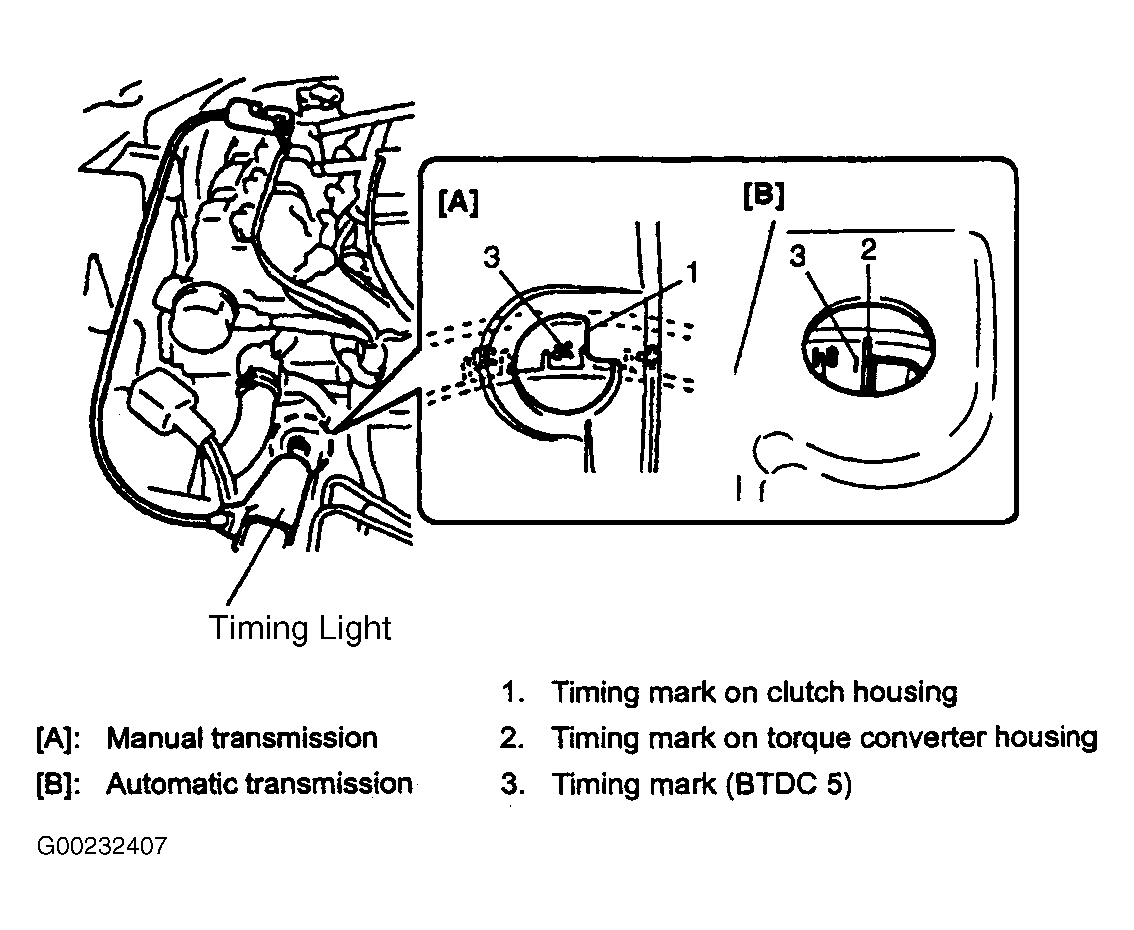 [A]

3

1

[B]

3

2

Timing Light

[A]: Manual transmission

[B]: Automatic transmission

1. Timing mark on clutch housing

2. Timing mark on torque converter housing

3. Timing mark (BTDC 5)

G00232407