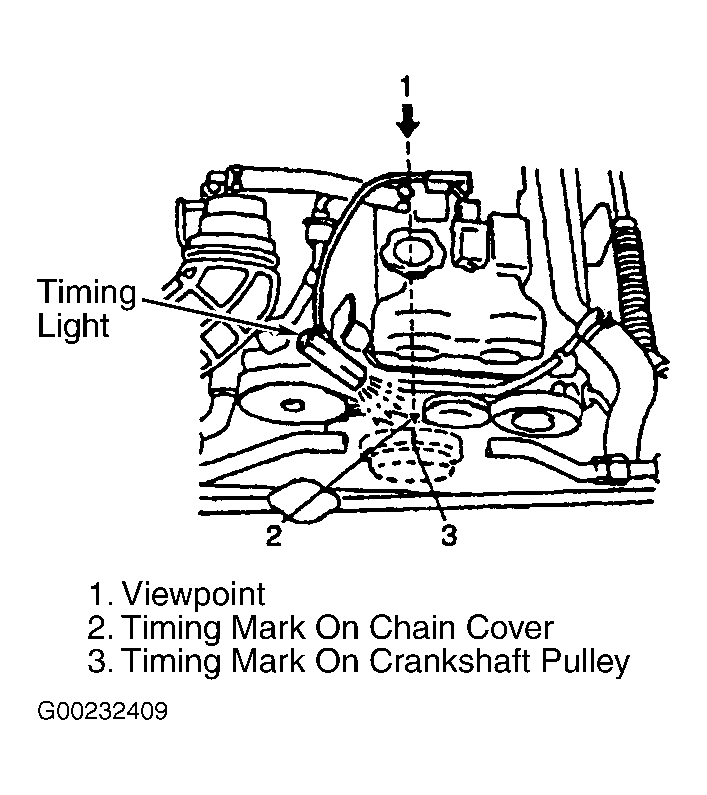 1

Timing Light

2

3

1. Viewpoint
2. Timing Mark On Chain Cover
3. Timing Mark On Crankshaft Pulley

G00232409