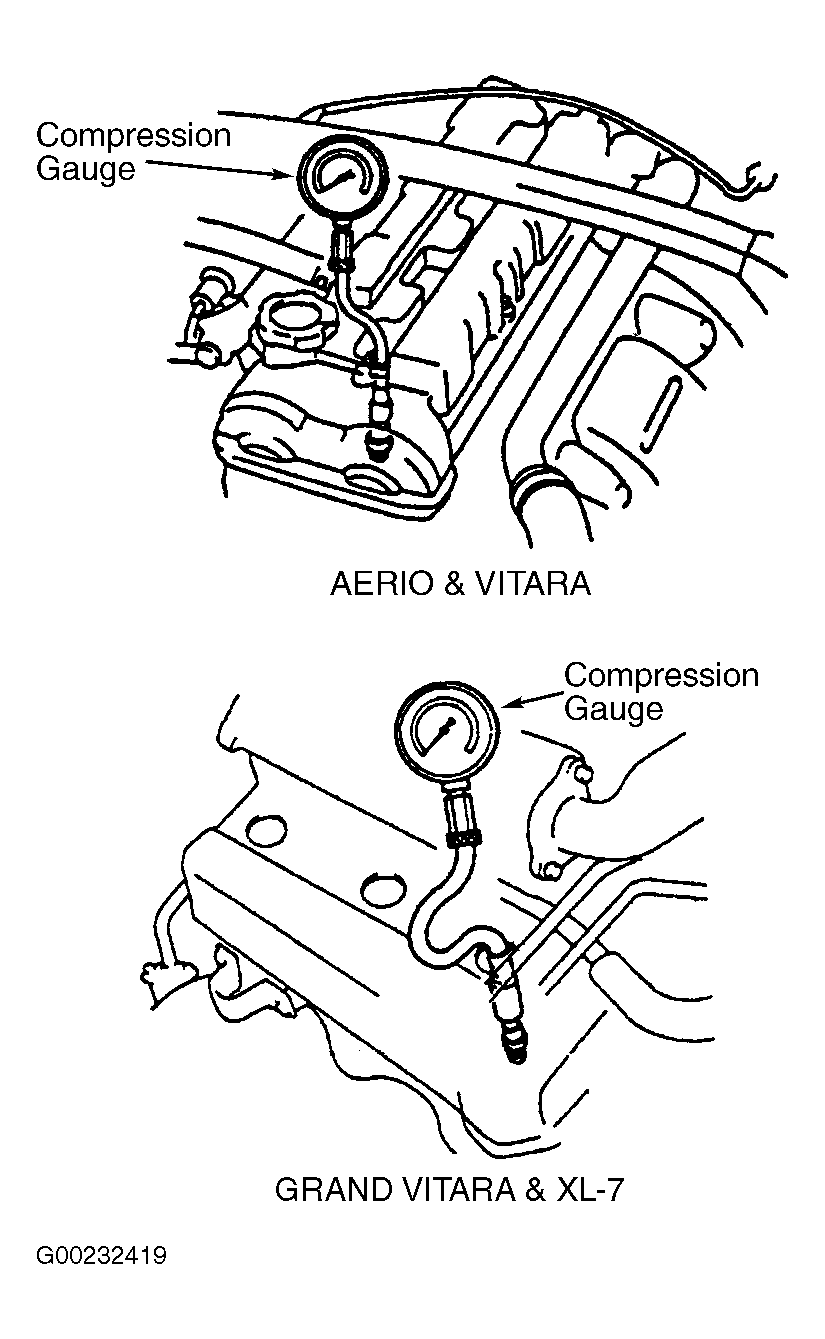 Compression Gauge

AERIO & VITARA

Compression Gauge

GRAND VITARA & XL-7

G00232419