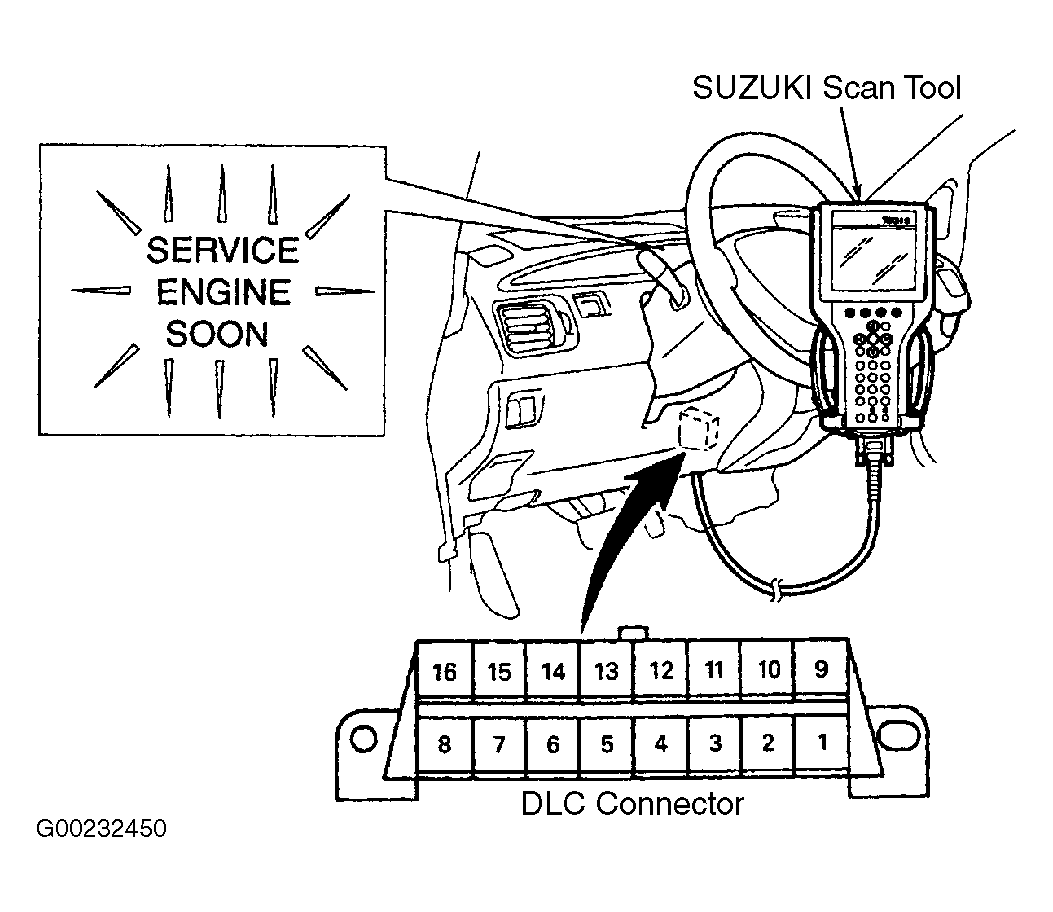 SUZUKI Scan Tool

SERVICE ENGINE SOON

16 15 14 13 12 11 10 9

8 7 6 5 4 3 2 1

DLC Connector

G00232450