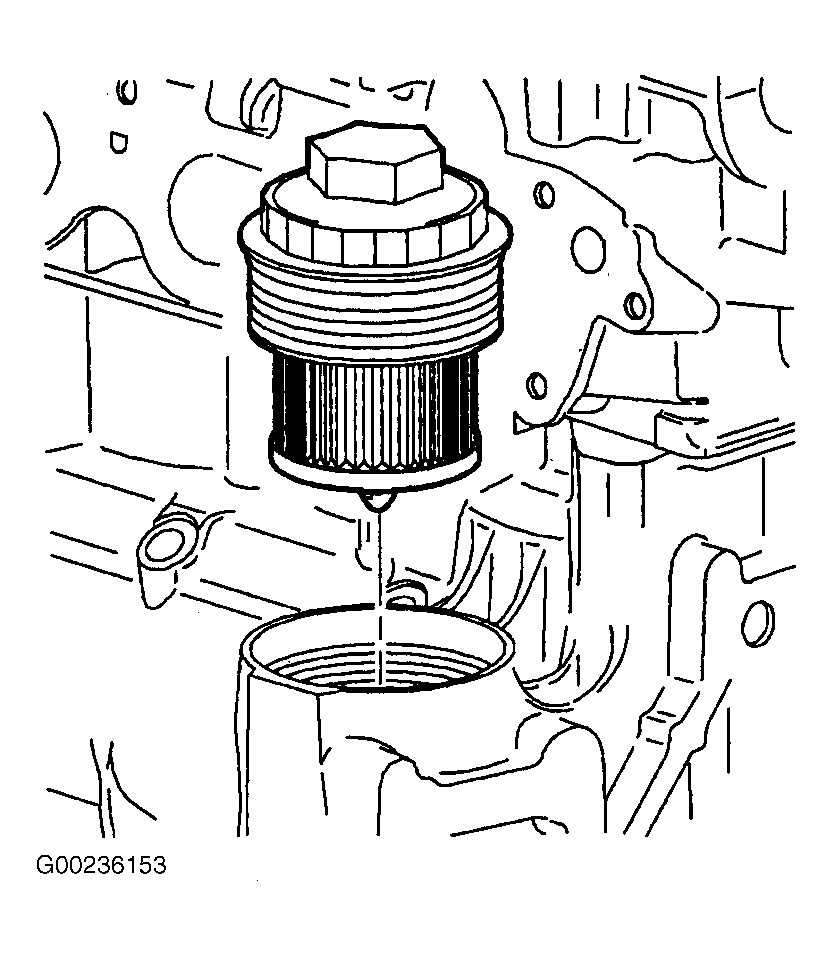 G00236153