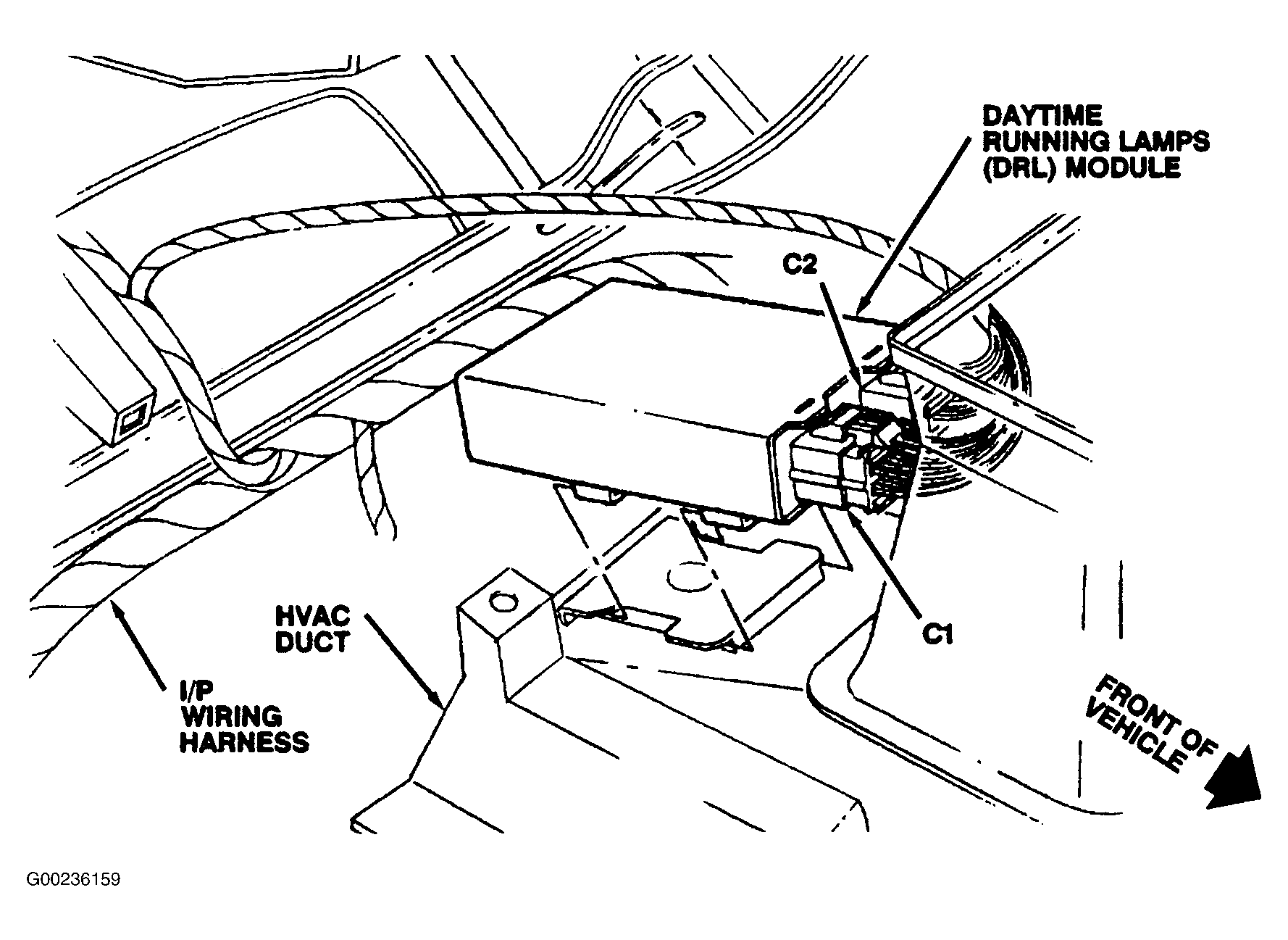 DAYTIME RUNNING LAMPS (DRL) MODULE

C2

C1

HVAC DUCT

I/P WIRING HARNESS

FRONT OF VEHICLE

G00236159