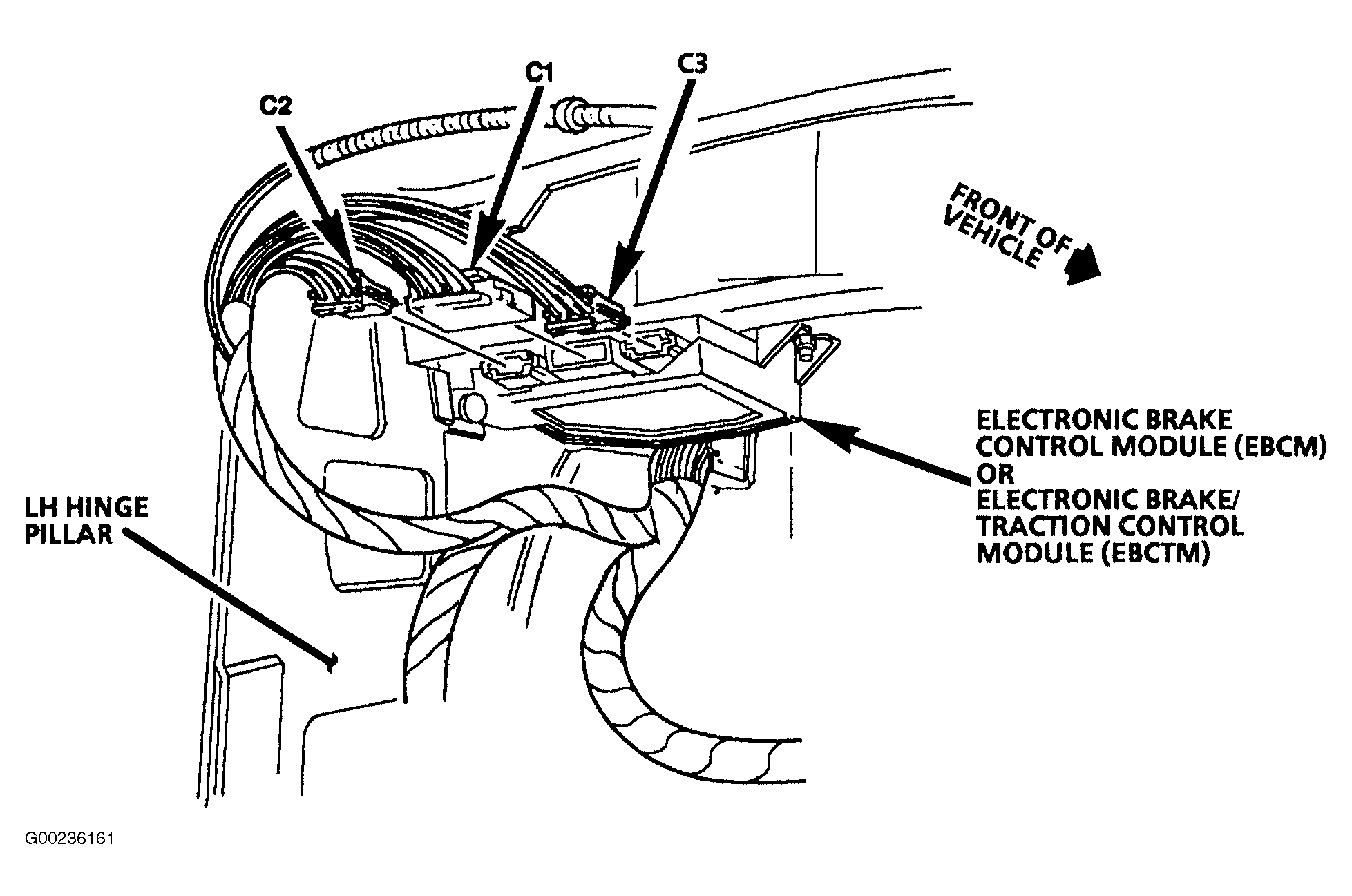 C2

C1

C3

FRONT OF VEHICLE

ELECTRONIC BRAKE CONTROL MODULE (EBCM) OR ELECTRONIC BRAKE/ TRACTION CONTROL MODULE (EBCTM)

LH HINGE PILLAR

G00236161