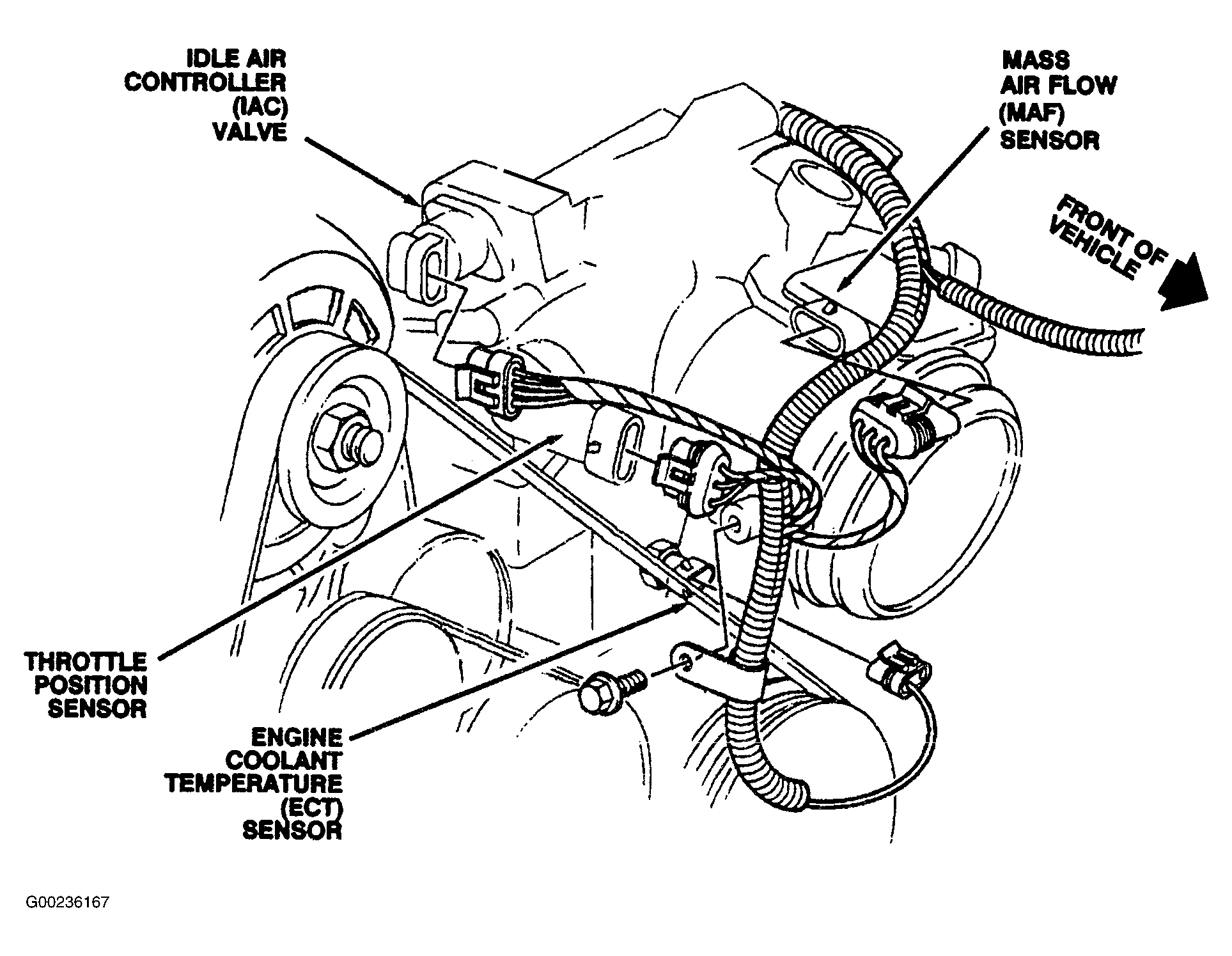 IDLE AIR CONTROLLER (IAC) VALVE

MASS AIR FLOW (MAF) SENSOR

FRONT OF VEHICLE

THROTTLE POSITION SENSOR

ENGINE COOLANT TEMPERATURE (ECT) SENSOR

G00236167