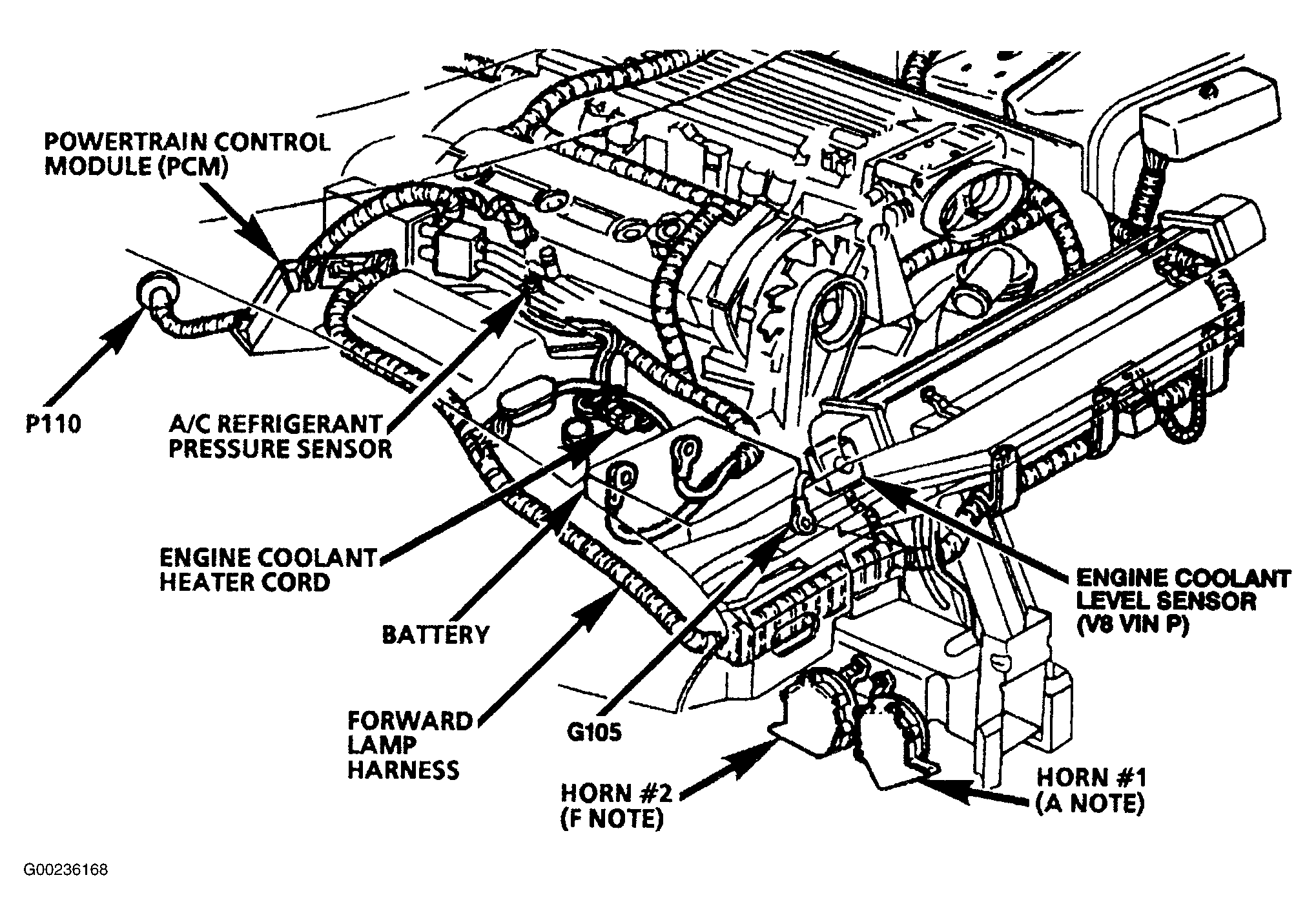 POWERTRAIN CONTROL MODULE (PCM)

P110

A/C REFRIGERANT PRESSURE SENSOR

ENGINE COOLANT HEATER CORD

BATTERY

FORWARD LAMP HARNESS

G105

ENGINE COOLANT LEVEL SENSOR (V8 VIN P)

HORN #2 (F NOTE)

HORN #1 (A NOTE)

G00236168