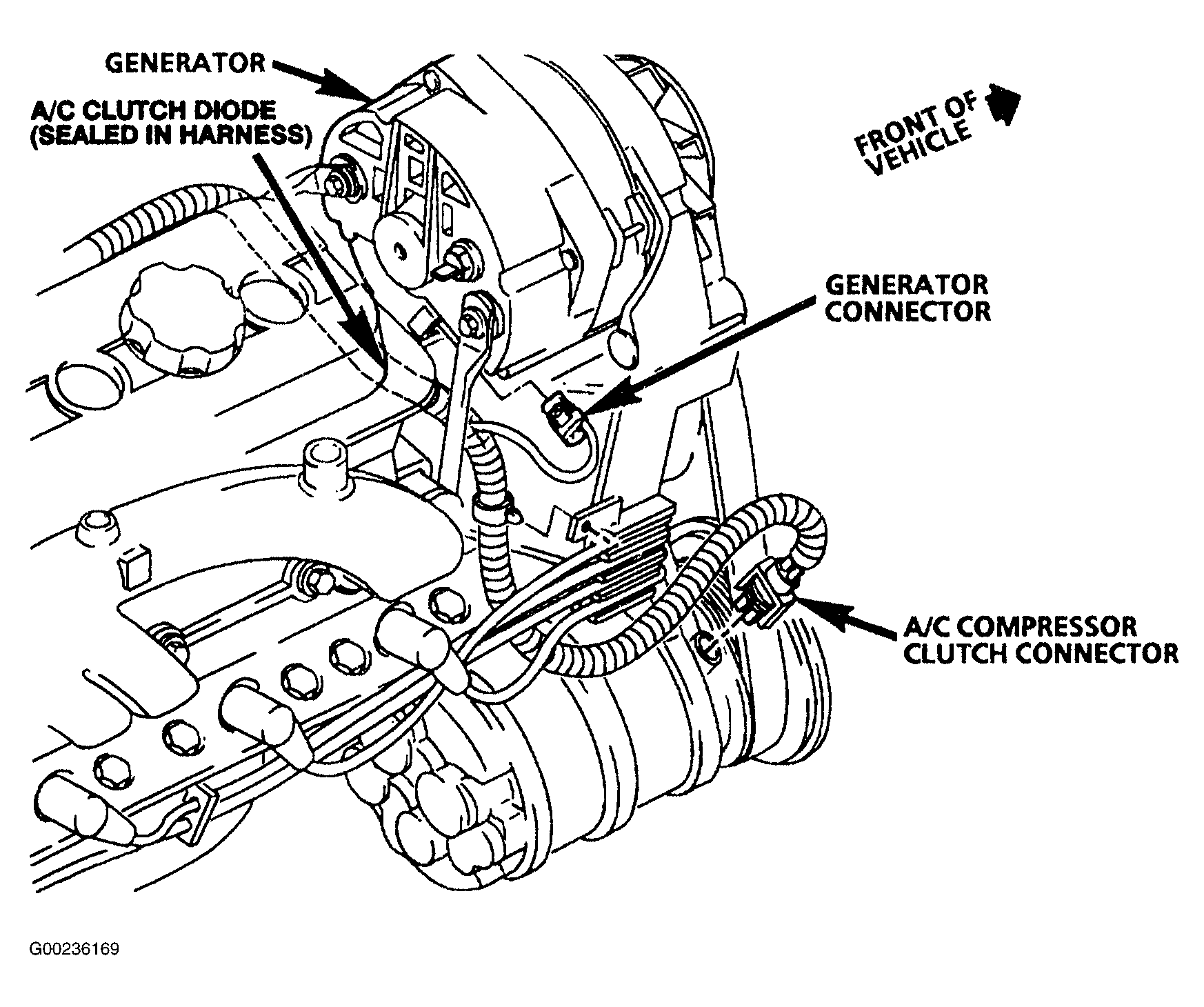 GENERATOR
A/C CLUTCH DIODE (SEALED IN HARNESS)
FRONT OF VEHICLE
GENERATOR CONNECTOR
A/C COMPRESSOR CLUTCH CONNECTOR
G00236169