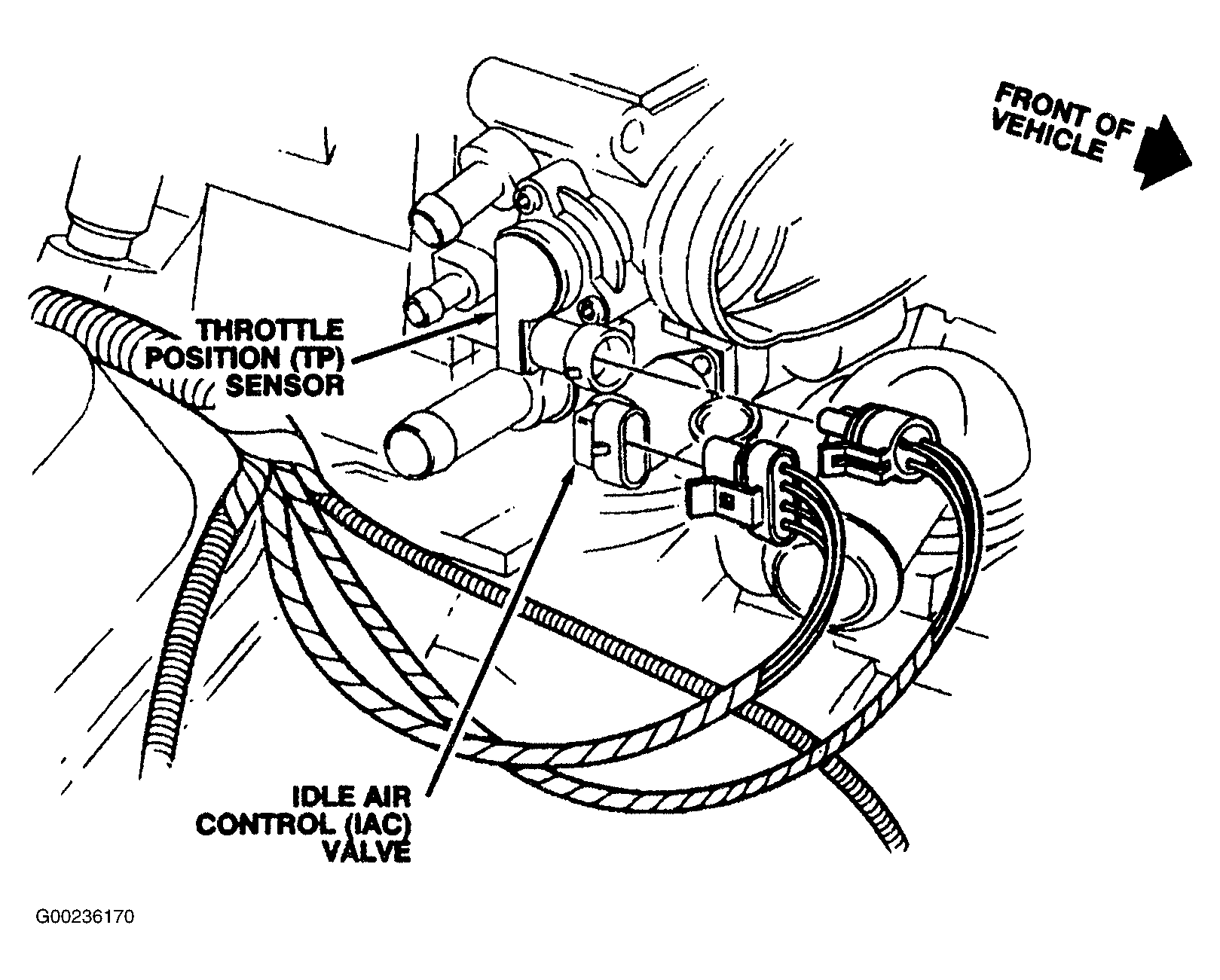 FRONT OF VEHICLE

THROTTLE POSITION (TP) SENSOR

IDLE AIR CONTROL (IAC) VALVE

G00236170