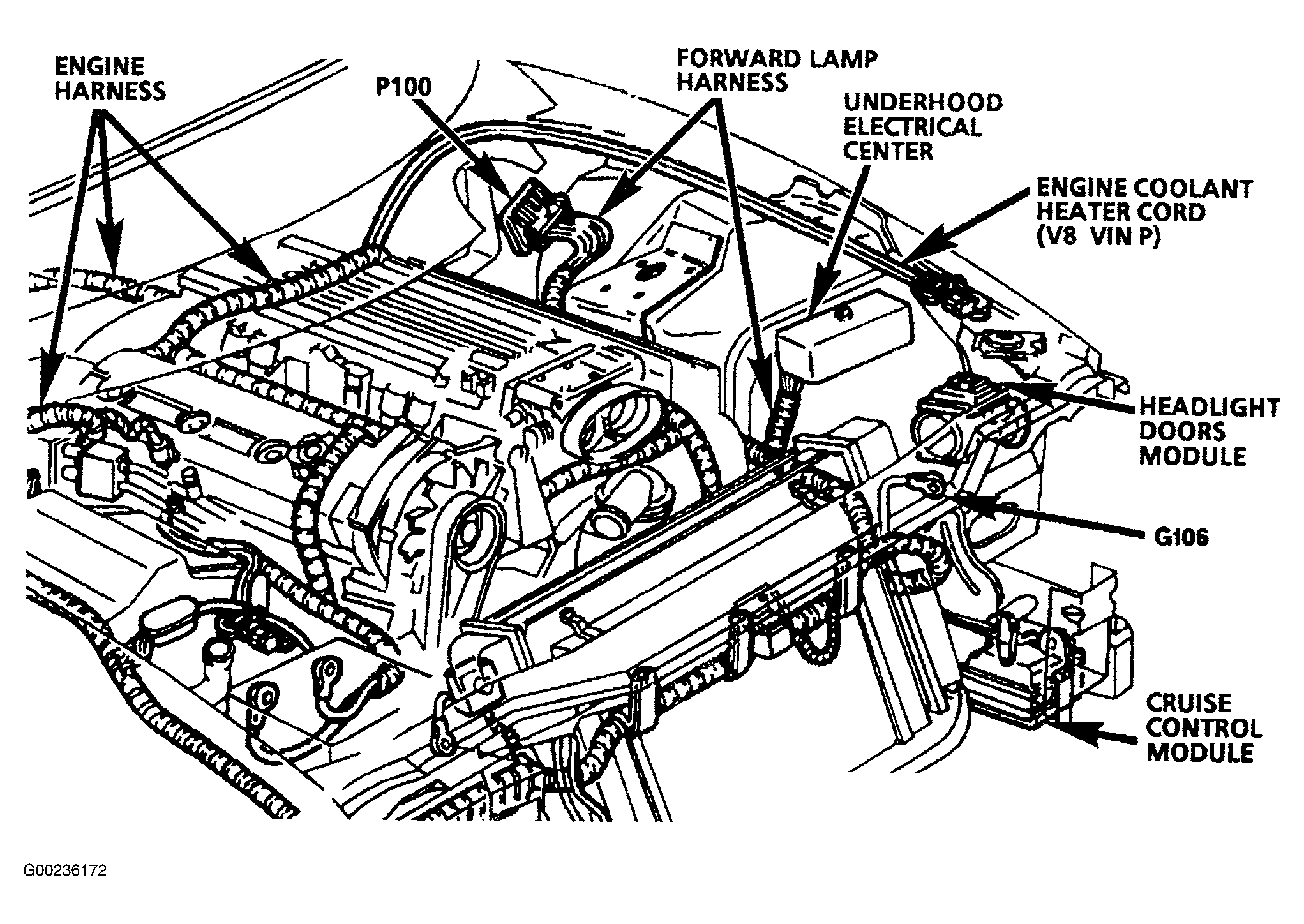 ENGINE HARNESS

P100

FORWARD LAMP HARNESS

UNDERHOOD ELECTRICAL CENTER

ENGINE COOLANT HEATER CORD (V8 VIN P)

HEADLIGHT DOORS MODULE

G106

CRUISE CONTROL MODULE

G00236172