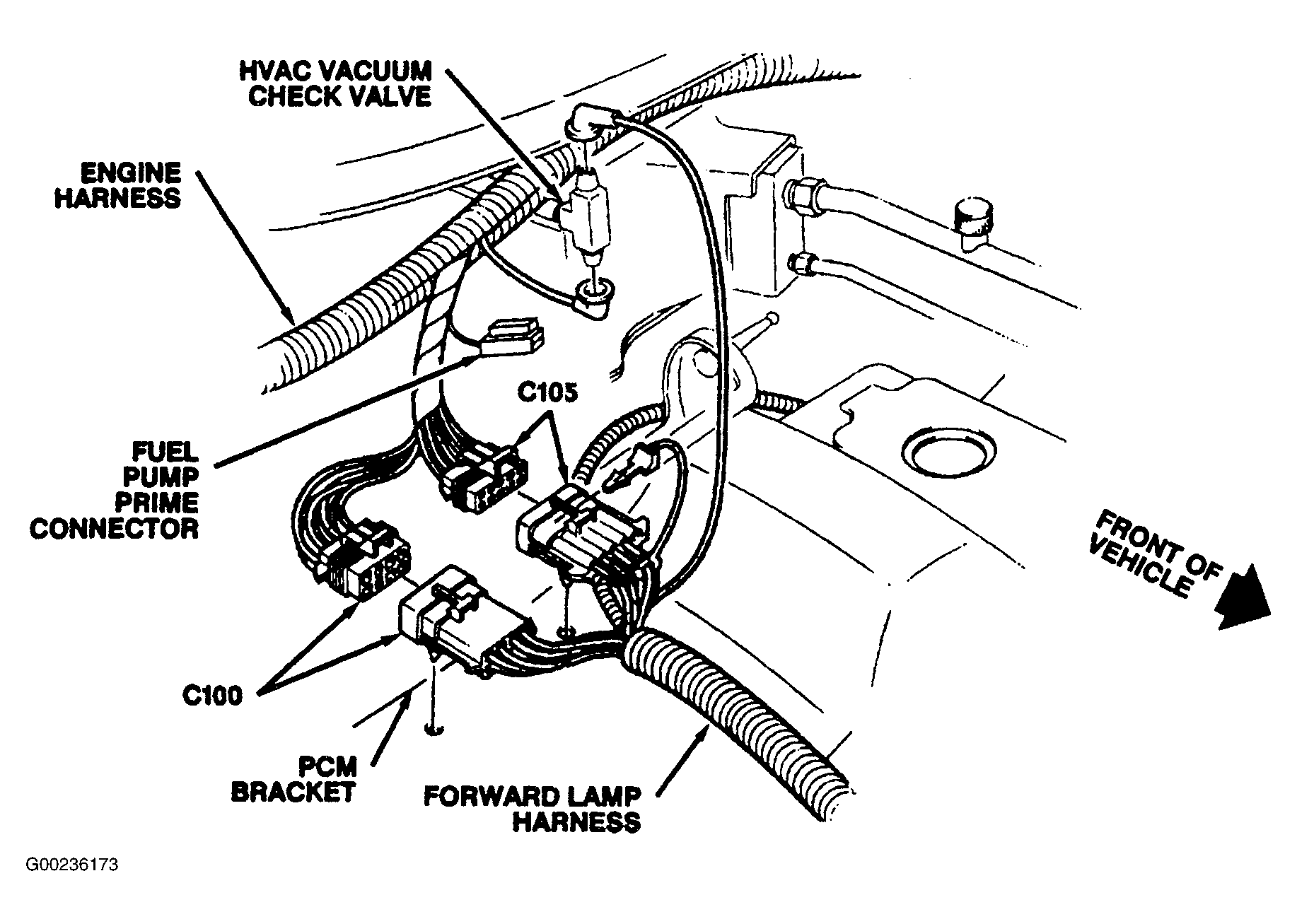 HVAC VACUUM CHECK VALVE

ENGINE HARNESS

C105

FUEL PUMP PRIME CONNECTOR

FRONT OF VEHICLE

C100

PCM BRACKET

FORWARD LAMP HARNESS

G00236173