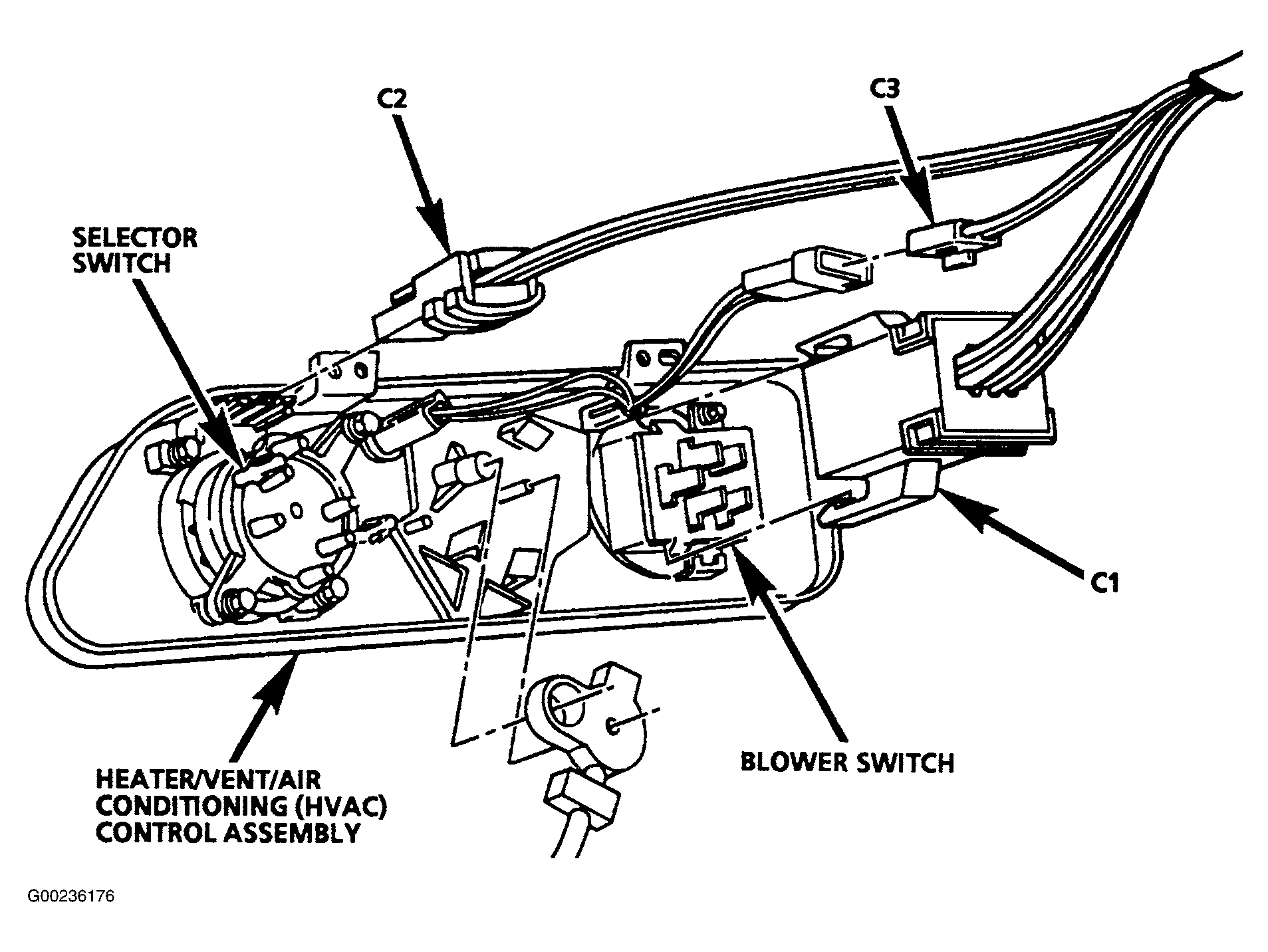 C2

C3

SELECTOR SWITCH

C1

BLOWER SWITCH

HEATER/VENT/AIR CONDITIONING (HVAC) CONTROL ASSEMBLY

G00236176