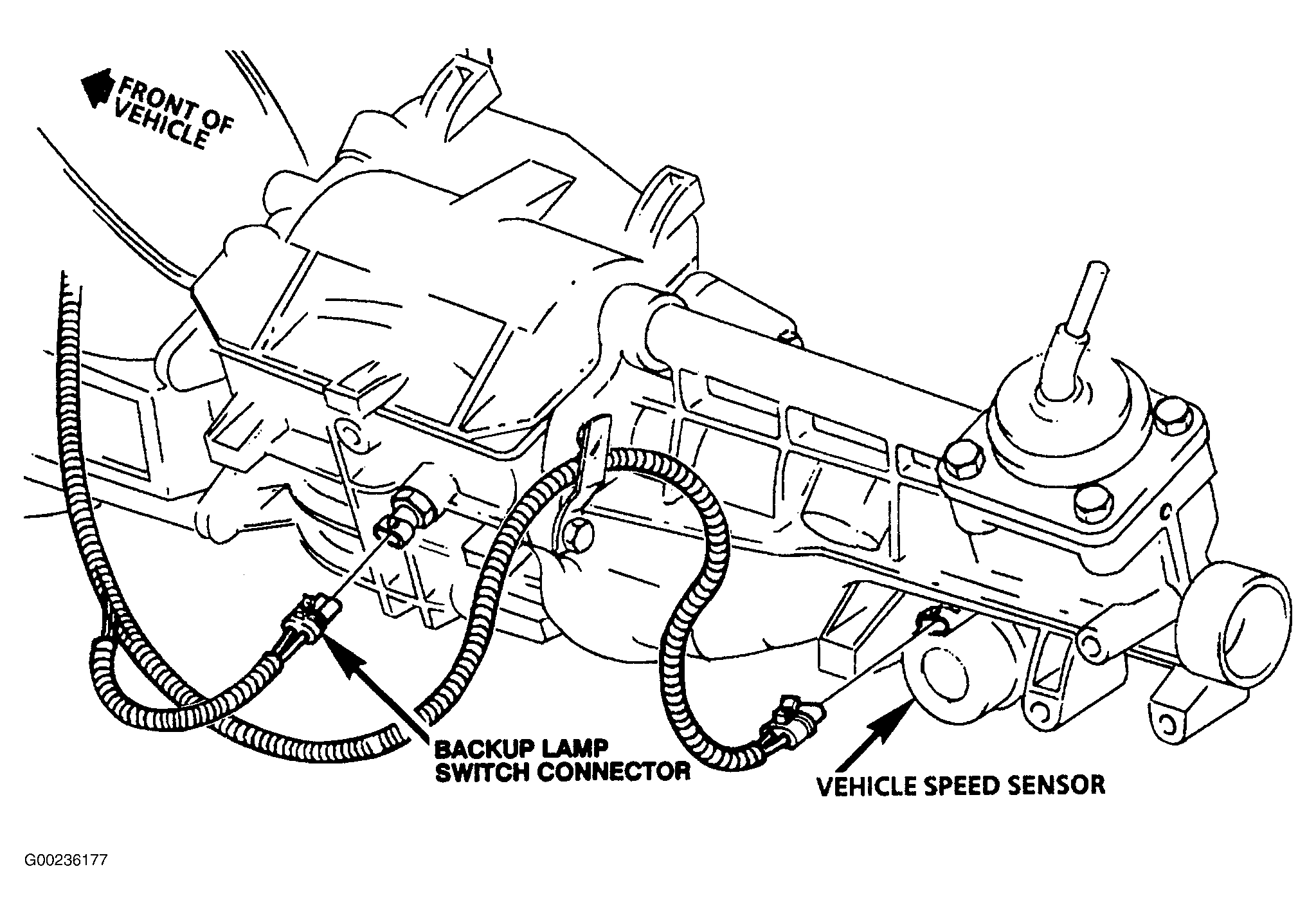 FRONT OF VEHICLE

BACKUP LAMP SWITCH CONNECTOR

VEHICLE SPEED SENSOR

G00236177