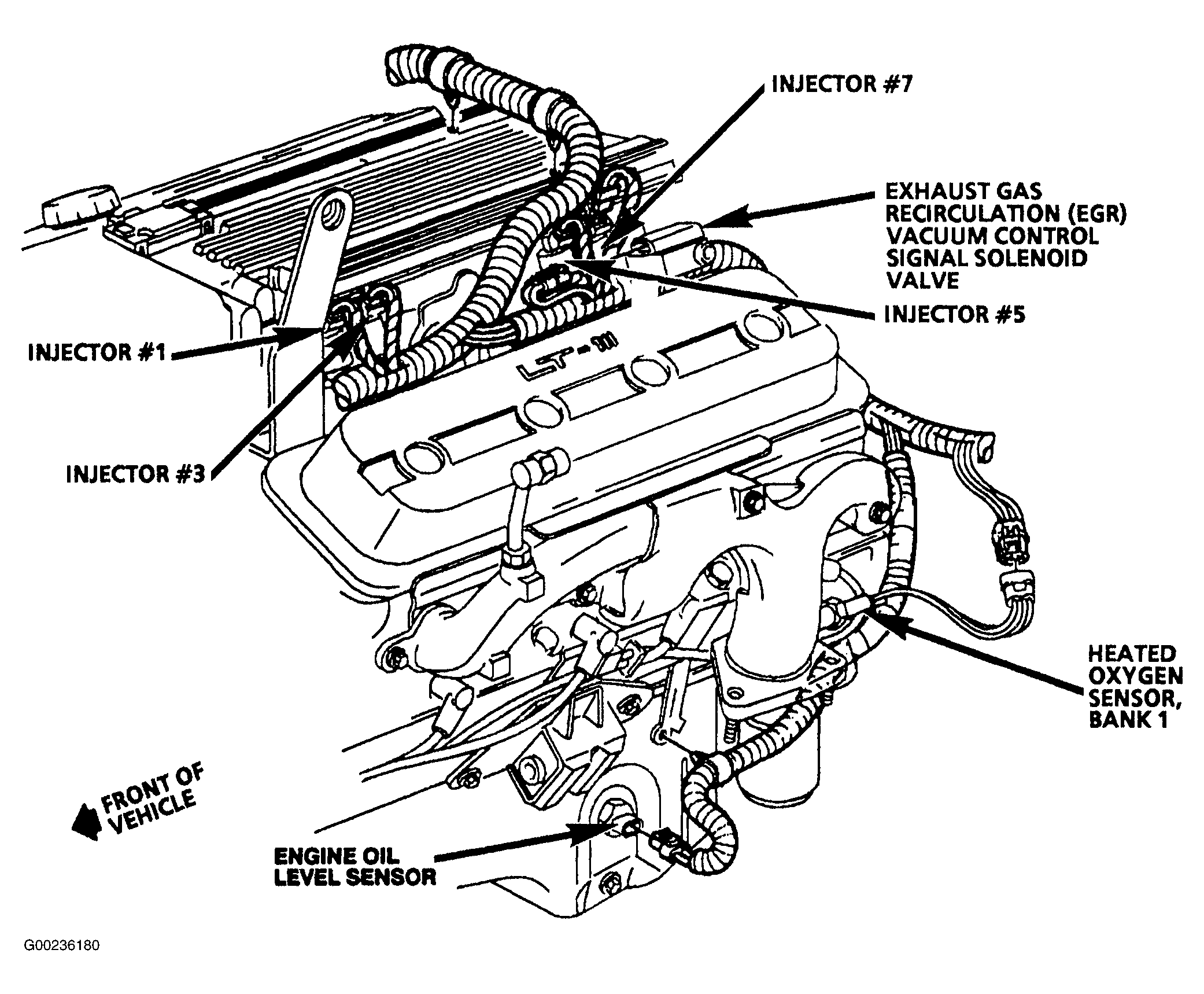 INJECTOR #7

EXHAUST GAS RECIRCULATION (EGR) VACUUM CONTROL SIGNAL SOLENOID VALVE

INJECTOR #5

INJECTOR #1

LT-1

INJECTOR #3

HEATED OXYGEN SENSOR, BANK 1

FRONT OF VEHICLE

ENGINE OIL LEVEL SENSOR

G00236180